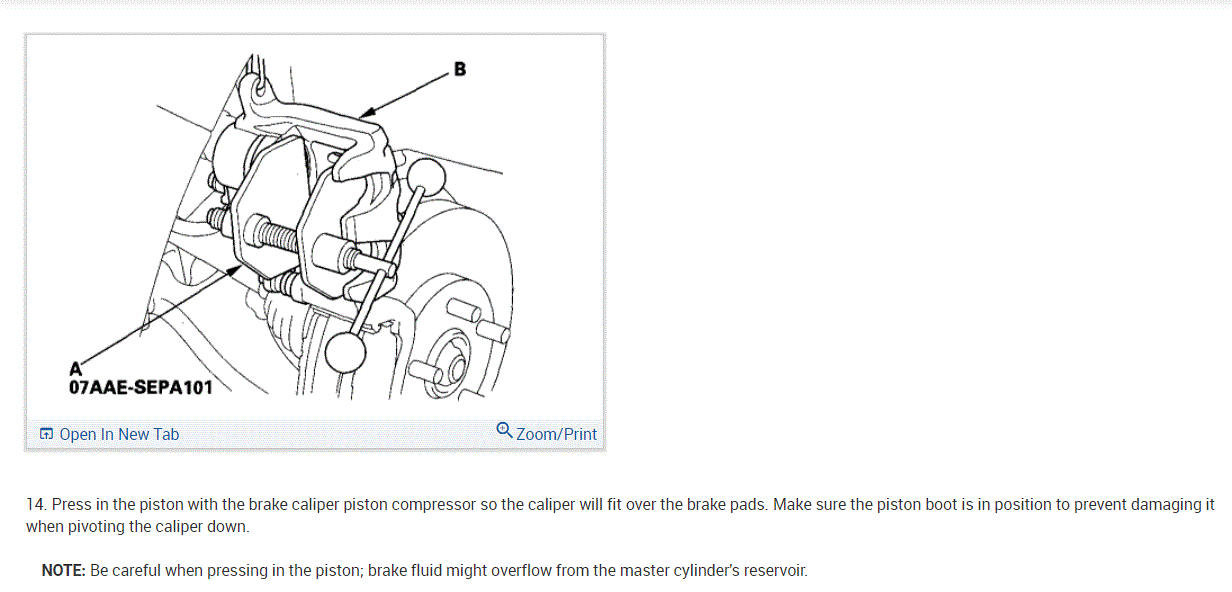 B

A
07AAE-SEPA101

Open In New Tab

Zoom/Print

14. Press in the piston with the brake caliper piston compressor so the caliper will fit over the brake pads. Make sure the piston boot is in position to prevent damaging it when pivoting the caliper down.

NOTE: Be careful when pressing in the piston; brake fluid might overflow from the master cylinder's reservoir.