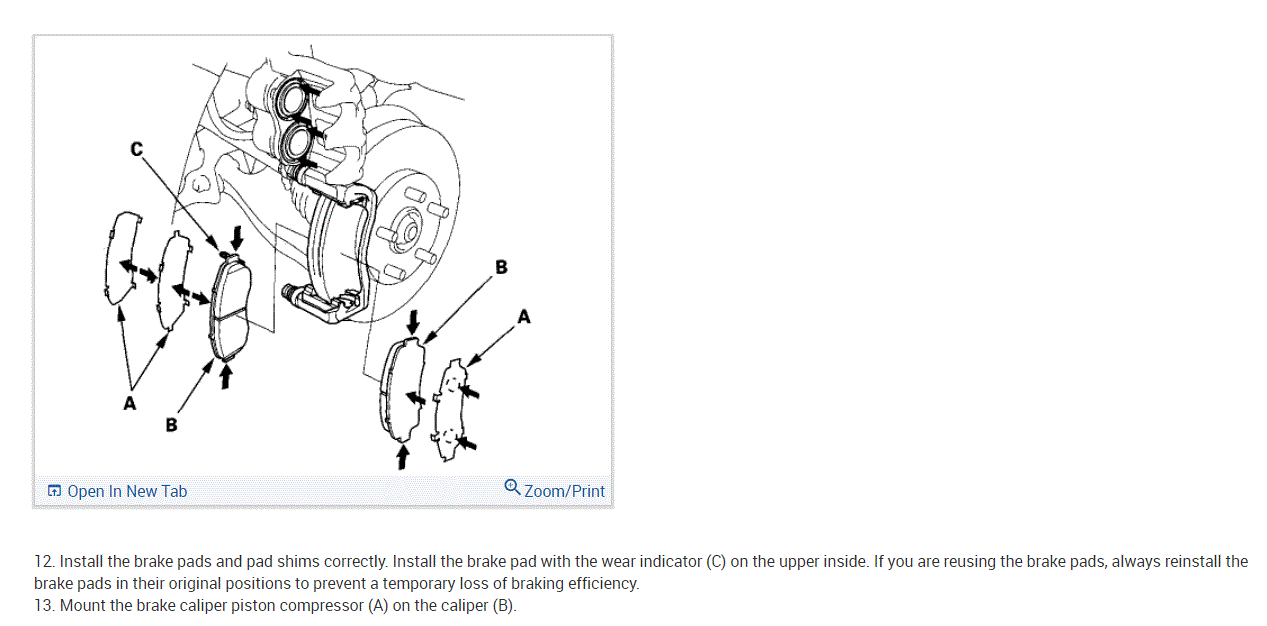 C

B

A

A

B

Open In New Tab

Zoom/Print

12. Install the brake pads and pad shims correctly. Install the brake pad with the wear indicator (C) on the upper inside. If you are reusing the brake pads, always reinstall the brake pads in their original positions to prevent a temporary loss of braking efficiency.
13. Mount the brake caliper piston compressor (A) on the caliper (B).