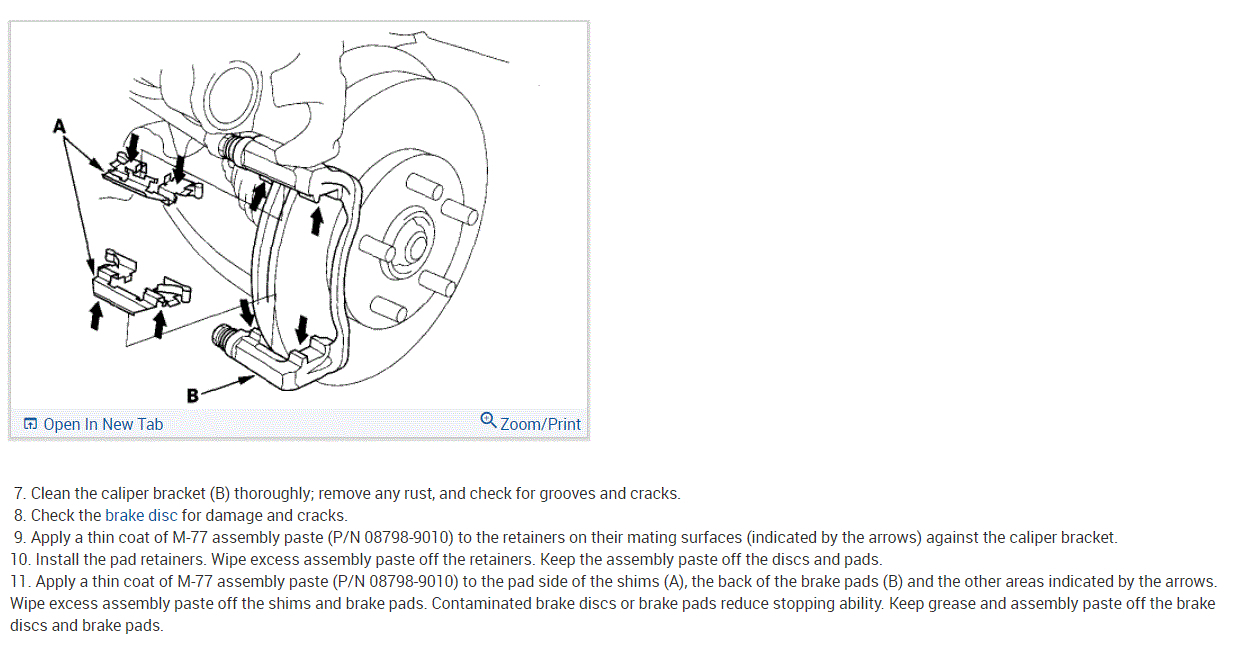 A

B

Open In New Tab

Zoom/Print

7. Clean the caliper bracket (B) thoroughly; remove any rust, and check for grooves and cracks.
8. Check the brake disc for damage and cracks.
9. Apply a thin coat of M-77 assembly paste (P/N 08798-9010) to the retainers on their mating surfaces (indicated by the arrows) against the caliper bracket.
10. Install the pad retainers. Wipe excess assembly paste off the retainers. Keep the assembly paste off the discs and pads.
11. Apply a thin coat of M-77 assembly paste (P/N 08798-9010) to the pad side of the shims (A), the back of the brake pads (B) and the other areas indicated by the arrows. Wipe excess assembly paste off the shims and brake pads. Contaminated brake discs or brake pads reduce stopping ability. Keep grease and assembly paste off the brake discs and brake pads.