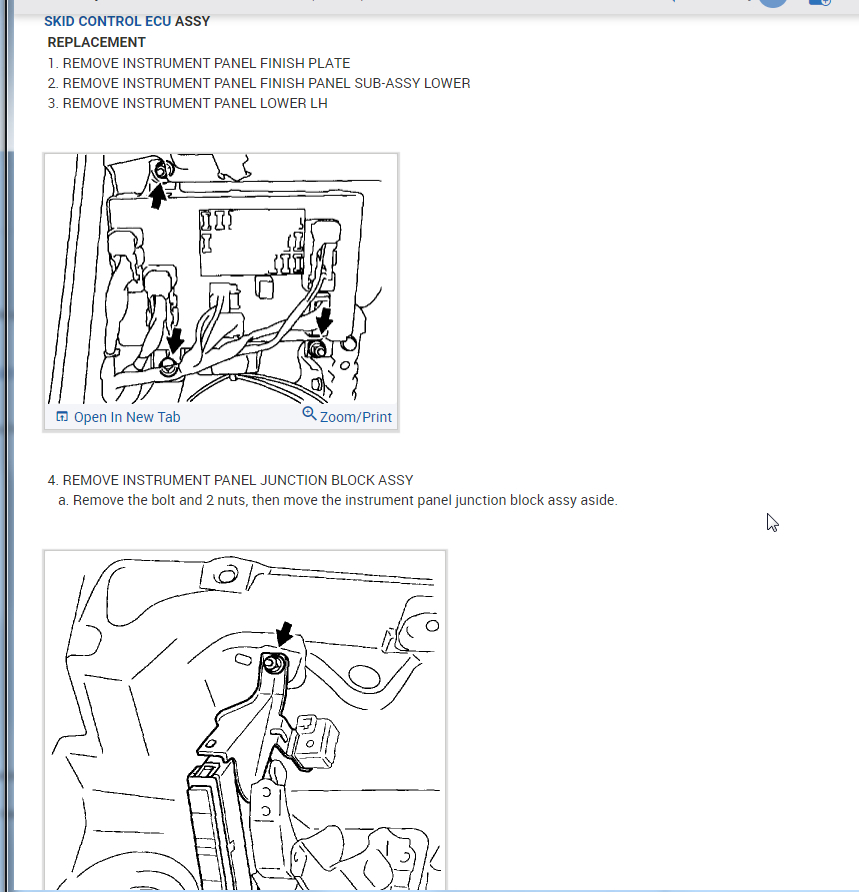 SKID CONTROL ECU ASSY
REPLACEMENT
1. REMOVE INSTRUMENT PANEL FINISH PLATE
2. REMOVE INSTRUMENT PANEL FINISH PANEL SUB-ASSY LOWER
3. REMOVE INSTRUMENT PANEL LOWER LH

Open In New Tab
Zoom/Print

4. REMOVE INSTRUMENT PANEL JUNCTION BLOCK ASSY
a. Remove the bolt and 2 nuts, then move the instrument panel junction block assy aside.