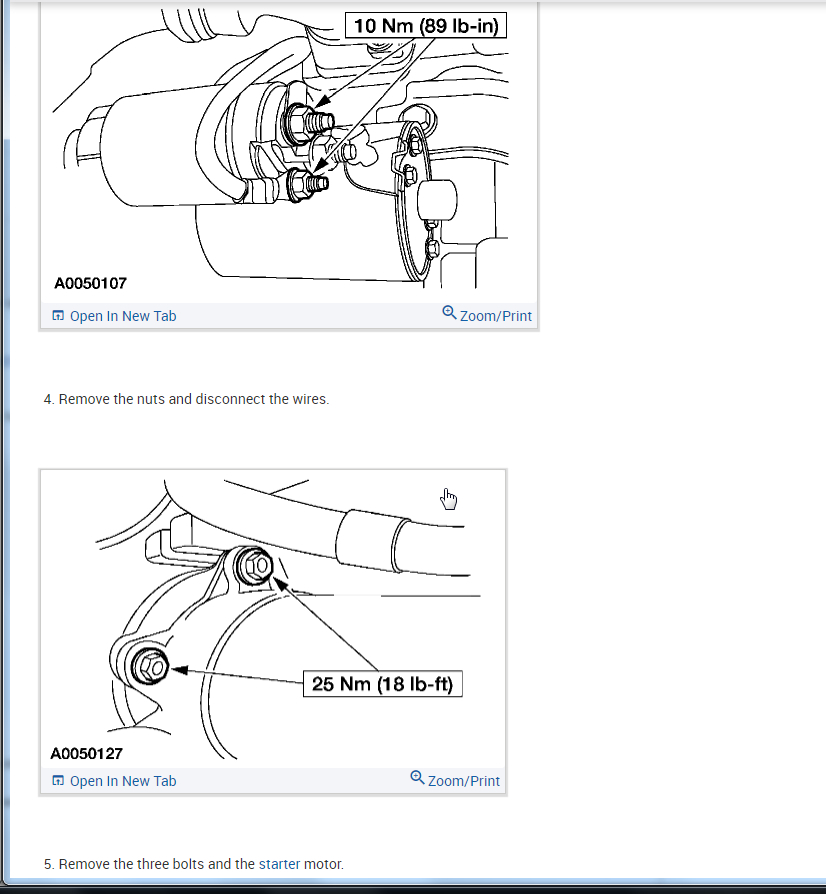 10 Nm (89 lb-in)

A0050107

Open In New Tab

Zoom/Print

4. Remove the nuts and disconnect the wires.

25 Nm (18 lb-ft)

A0050127

Open In New Tab

Zoom/Print

5. Remove the three bolts and the starter motor.