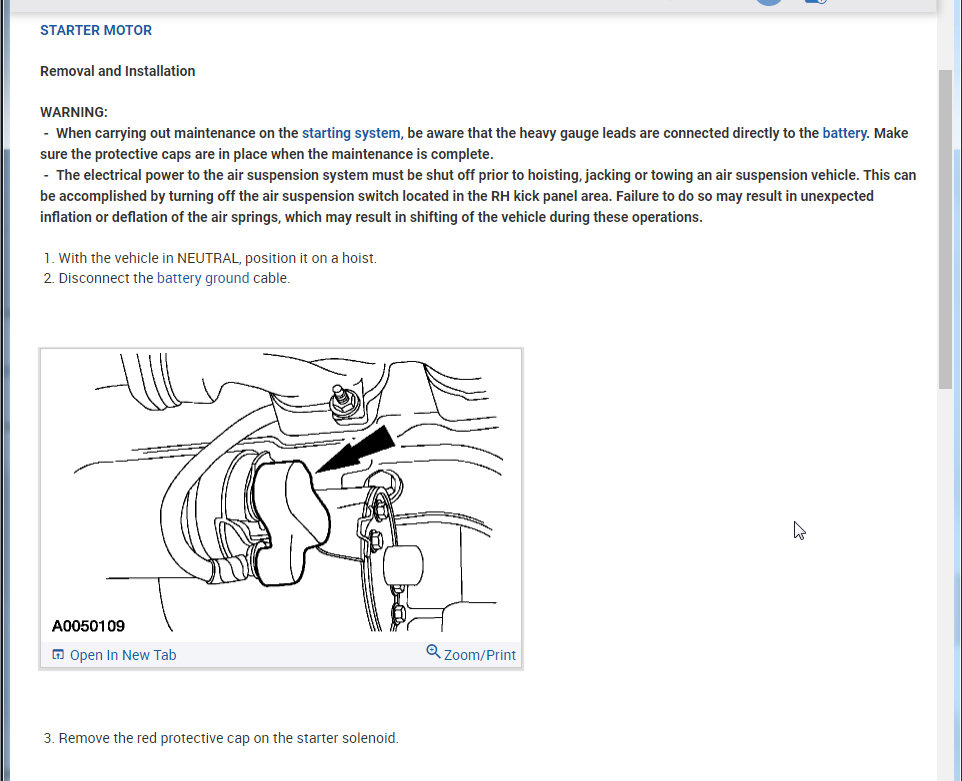 STARTER MOTOR

Removal and Installation

WARNING:
- When carrying out maintenance on the starting system, be aware that the heavy gauge leads are connected directly to the battery. Make sure the protective caps are in place when the maintenance is complete.
- The electrical power to the air suspension system must be shut off prior to hoisting, jacking or towing an air suspension vehicle. This can be accomplished by turning off the air suspension switch located in the RH kick panel area. Failure to do so may result in unexpected inflation or deflation of the air springs, which may result in shifting of the vehicle during these operations.

1. With the vehicle in NEUTRAL, position it on a hoist.
2. Disconnect the battery ground cable.

A0050109

Open In New Tab

Zoom/Print

3. Remove the red protective cap on the starter solenoid.