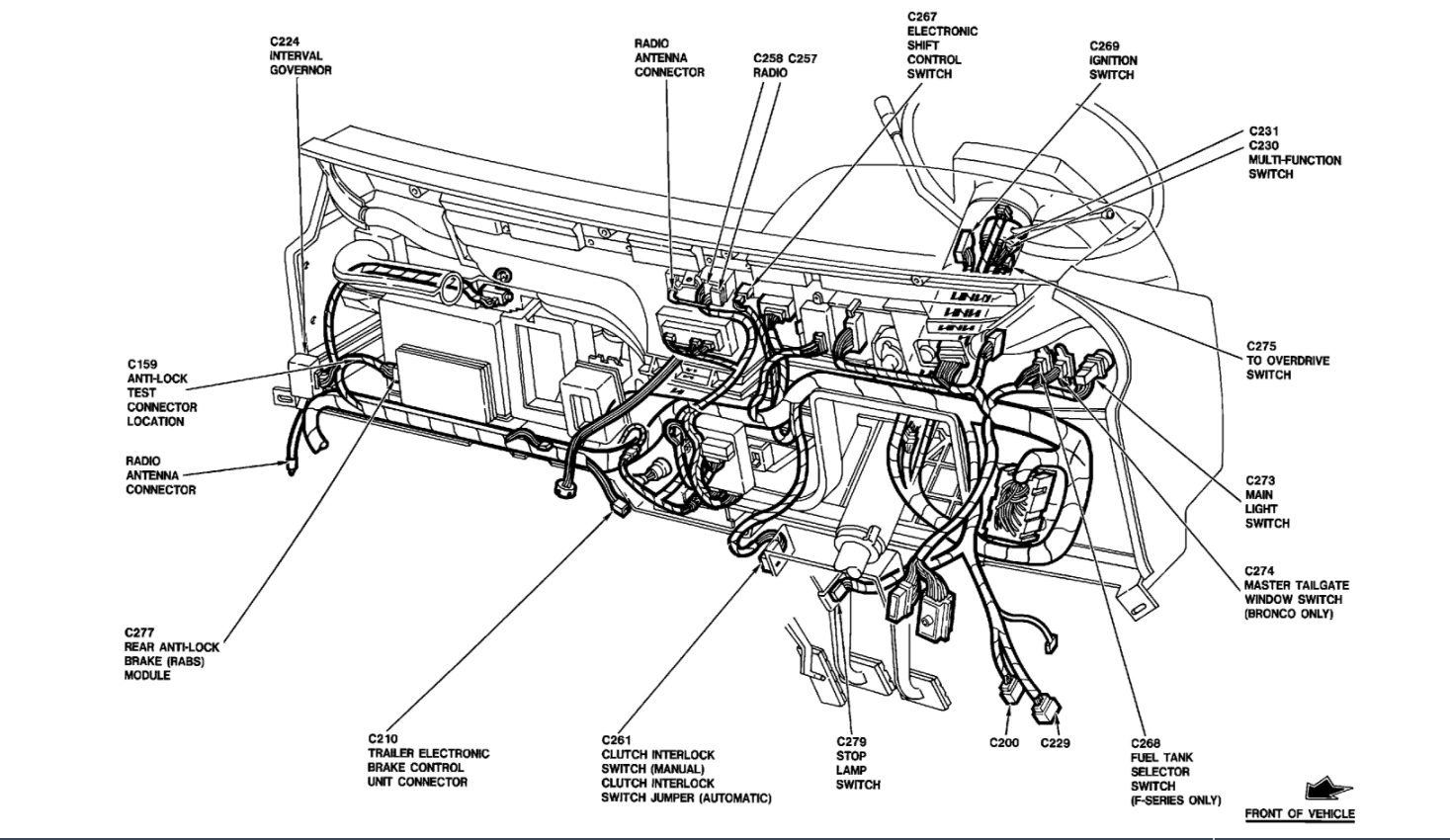 C224
INTERVAL
GOVERNOR

RADIO
ANTENNA
CONNECTOR

C258 C257
RADIO

C267
ELECTRONIC
SHIFT
CONTROL
SWITCH

C269
IGNITION
SWITCH

C231
C230
MULTI-FUNCTION
SWITCH

C159
ANTI-LOCK
TEST
CONNECTOR
LOCATION

RADIO
ANTENNA
CONNECTOR

C275
TO OVERDRIVE
SWITCH

C273
MAIN
LIGHT
SWITCH

C274
MASTER TAILGATE
WINDOW SWITCH
(BRONCO ONLY)

C277
REAR ANTI-LOCK
BRAKE (RABS)
MODULE

C210
TRAILER ELECTRONIC
BRAKE CONTROL
UNIT CONNECTOR

C261
CLUTCH INTERLOCK
SWITCH (MANUAL)
CLUTCH INTERLOCK
SWITCH JUMPER (AUTOMATIC)

C279
STOP
LAMP
SWITCH

C200

C229

C268
FUEL TANK
SELECTOR
SWITCH
(F-SERIES ONLY)

FRONT OF VEHICLE