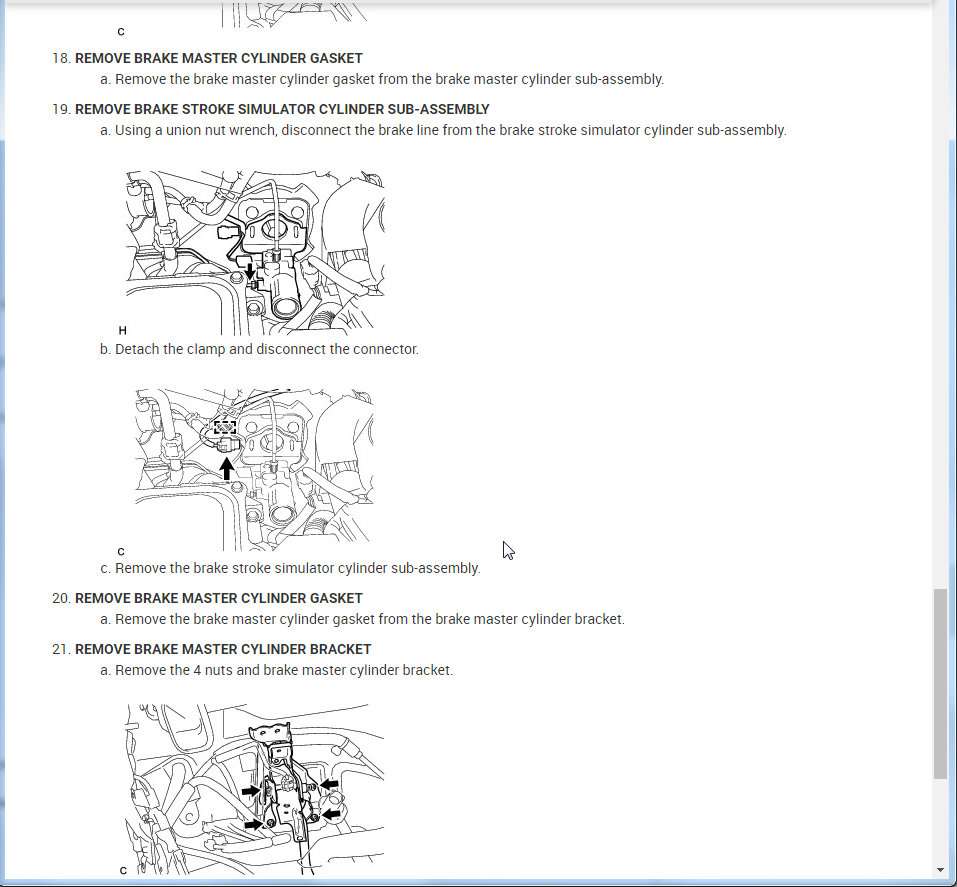 C

18. REMOVE BRAKE MASTER CYLINDER GASKET

a. Remove the brake master cylinder gasket from the brake master cylinder sub-assembly.

19. REMOVE BRAKE STROKE SIMULATOR CYLINDER SUB-ASSEMBLY

a. Using a union nut wrench, disconnect the brake line from the brake stroke simulator cylinder sub-assembly.

H

b. Detach the clamp and disconnect the connector.

C

c. Remove the brake stroke simulator cylinder sub-assembly.

20. REMOVE BRAKE MASTER CYLINDER GASKET

a. Remove the brake master cylinder gasket from the brake master cylinder bracket.

21. REMOVE BRAKE MASTER CYLINDER BRACKET

a. Remove the 4 nuts and brake master cylinder bracket.

C