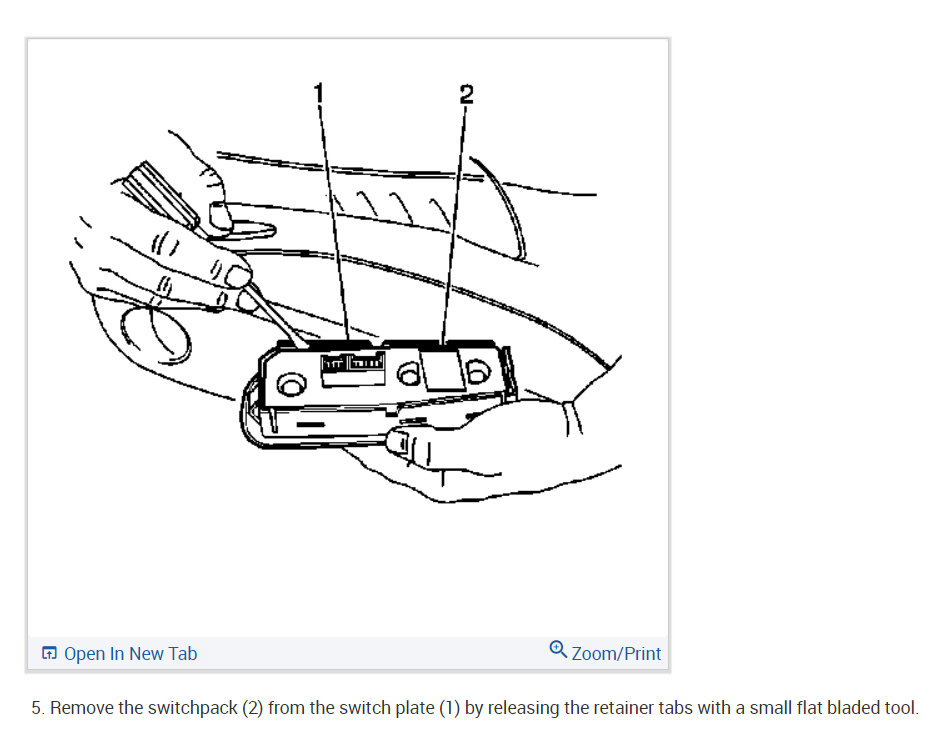 1
2

Open In New Tab
Zoom/Print

5. Remove the switchpack (2) from the switch plate (1) by releasing the retainer tabs with a small flat bladed tool.