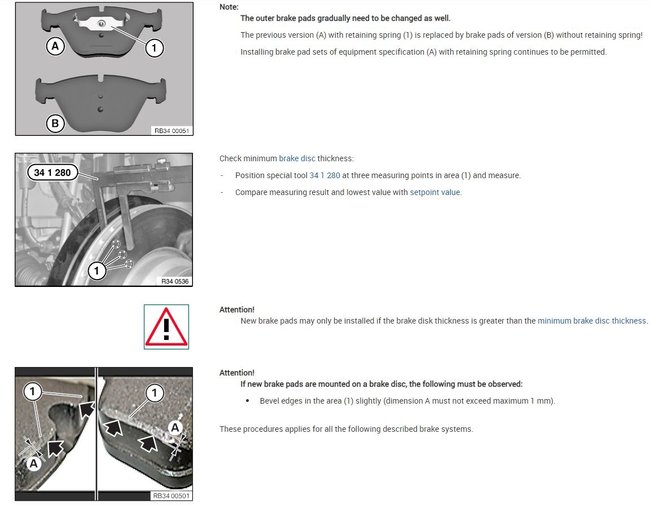 A
1
B
RB34 00051

Note:
The outer brake pads gradually need to be changed as well.
The previous version (A) with retaining spring (1) is replaced by brake pads of version (B) without retaining spring!
Installing brake pad sets of equipment specification (A) with retaining spring continues to be permitted.

34 1 280
1
R34 0536

Check minimum brake disc thickness:
- Position special tool 34 1 280 at three measuring points in area (1) and measure.
- Compare measuring result and lowest value with setpoint value.

Attention!
New brake pads may only be installed if the brake disk thickness is greater than the minimum brake disc thickness.

1
1
A
A
RB34 00501

Attention!
If new brake pads are mounted on a brake disc, the following must be observed:
• Bevel edges in the area (1) slightly (dimension A must not exceed maximum 1 mm).

These procedures applies for all the following described brake systems.