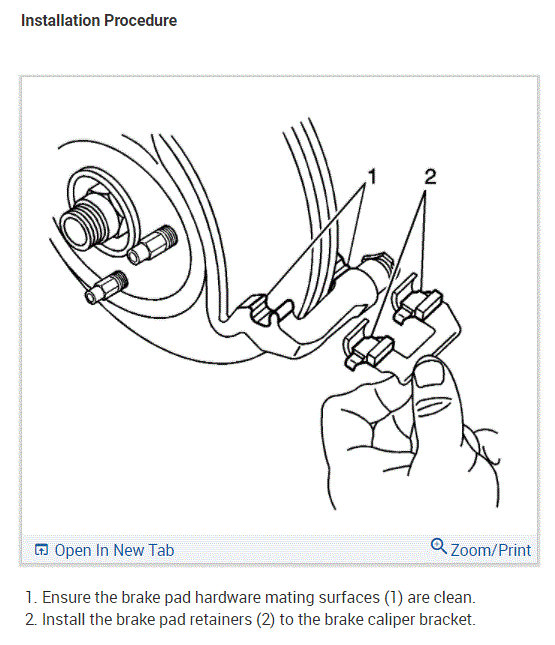 Installation Procedure

1

2

Open In New Tab

Zoom/Print

1. Ensure the brake pad hardware mating surfaces (1) are clean.
2. Install the brake pad retainers (2) to the brake caliper bracket.