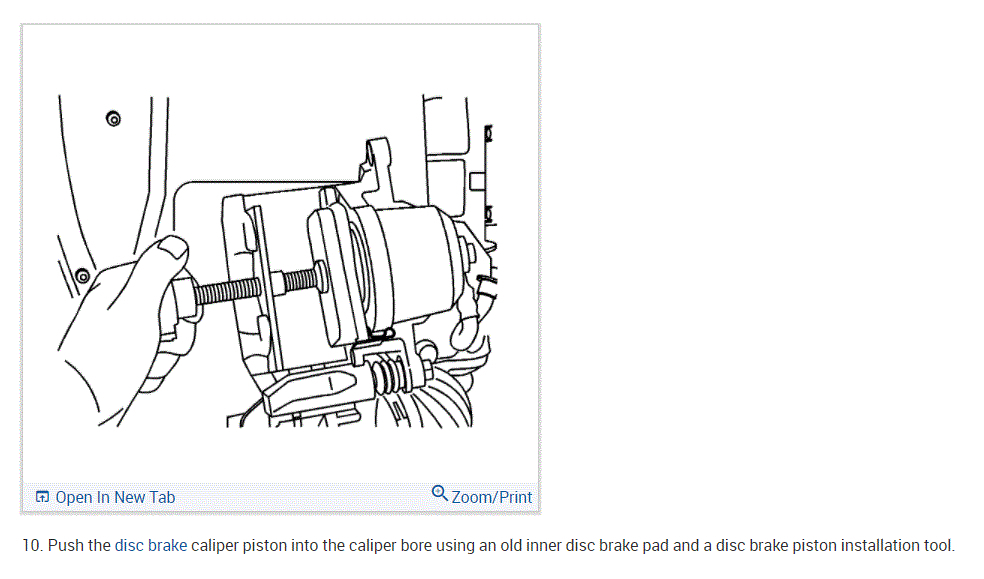 Open In New Tab

Zoom/Print

10. Push the disc brake caliper piston into the caliper bore using an old inner disc brake pad and a disc brake piston installation tool.