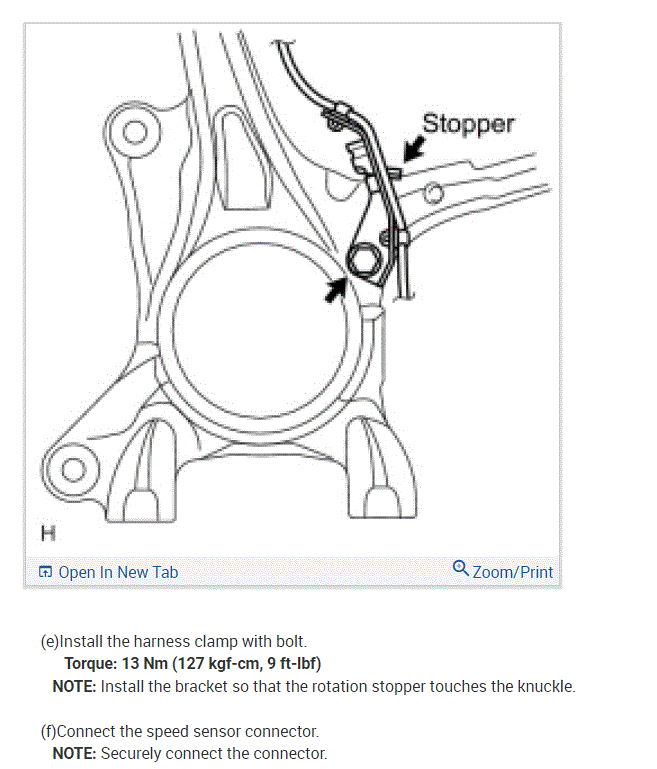 Stopper

H

Open In New Tab

Zoom/Print

(e)Install the harness clamp with bolt.
Torque: 13 Nm (127 kgf-cm, 9 ft-lbf)
NOTE: Install the bracket so that the rotation stopper touches the knuckle.

(f)Connect the speed sensor connector.
NOTE: Securely connect the connector.