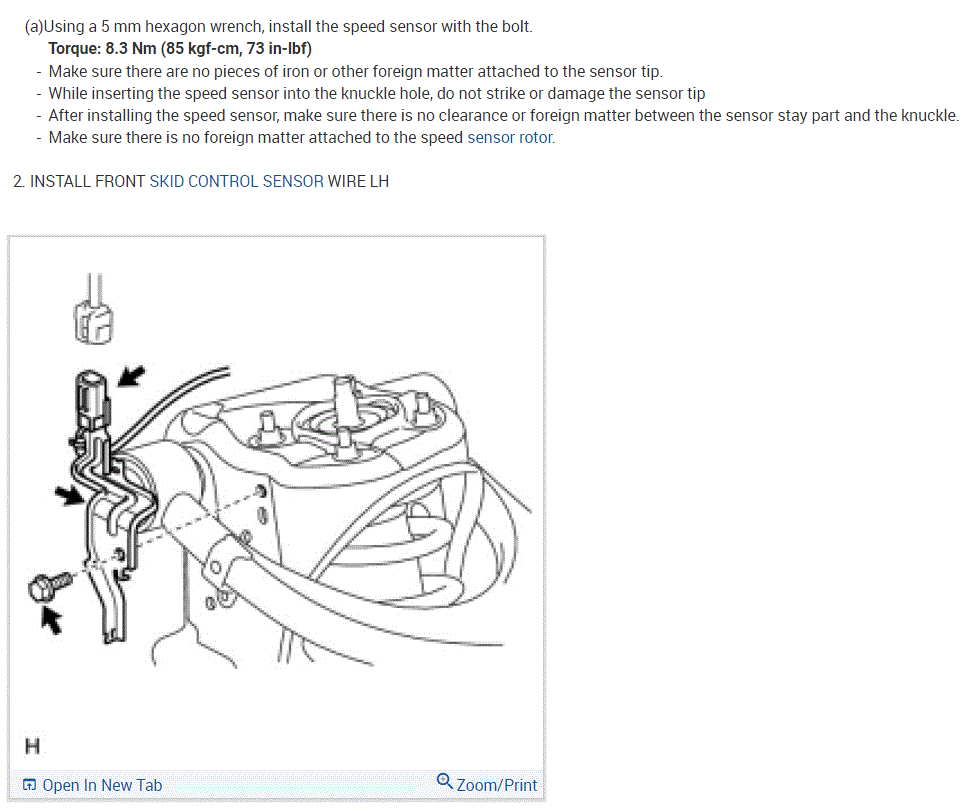 (a)Using a 5 mm hexagon wrench, install the speed sensor with the bolt.
Torque: 8.3 Nm (85 kgf-cm, 73 in-lbf)
- Make sure there are no pieces of iron or other foreign matter attached to the sensor tip.
- While inserting the speed sensor into the knuckle hole, do not strike or damage the sensor tip
- After installing the speed sensor, make sure there is no clearance or foreign matter between the sensor stay part and the knuckle.
- Make sure there is no foreign matter attached to the speed sensor rotor.

2. INSTALL FRONT SKID CONTROL SENSOR WIRE LH

H

Open In New Tab

Zoom/Print