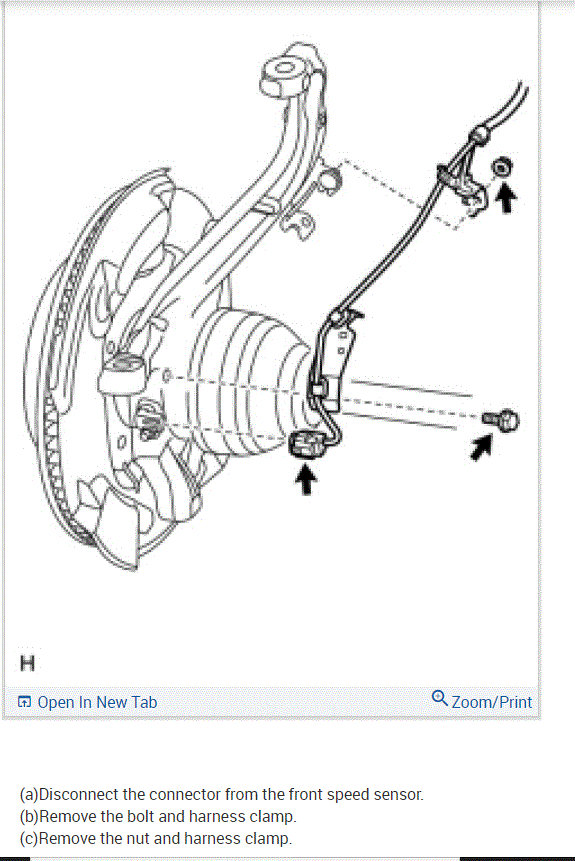 H

Open In New Tab

Zoom/Print

(a)Disconnect the connector from the front speed sensor.
(b)Remove the bolt and harness clamp.
(c)Remove the nut and harness clamp.