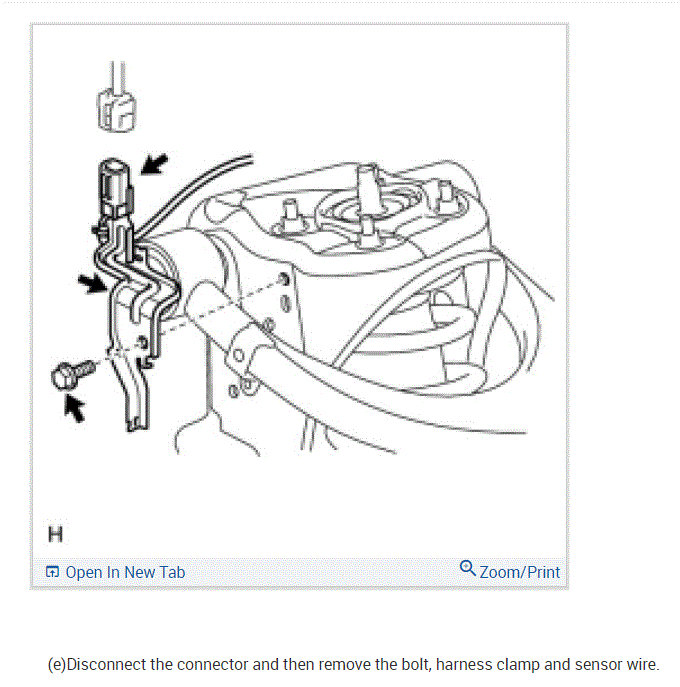 H

Open In New Tab

Zoom/Print

(e)Disconnect the connector and then remove the bolt, harness clamp and sensor wire.