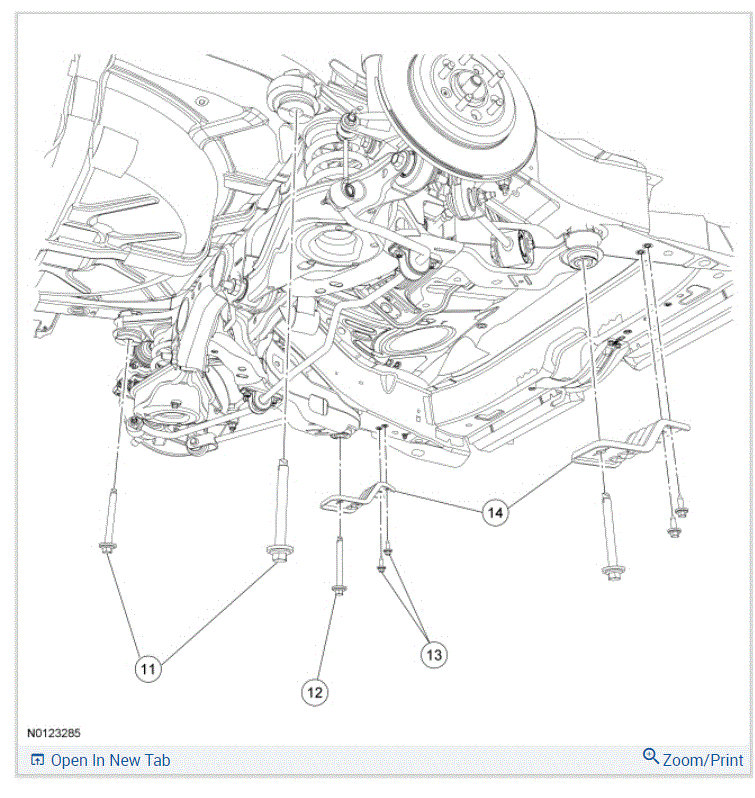 14

11

12

13

N0123285

Open In New Tab

Zoom/Print