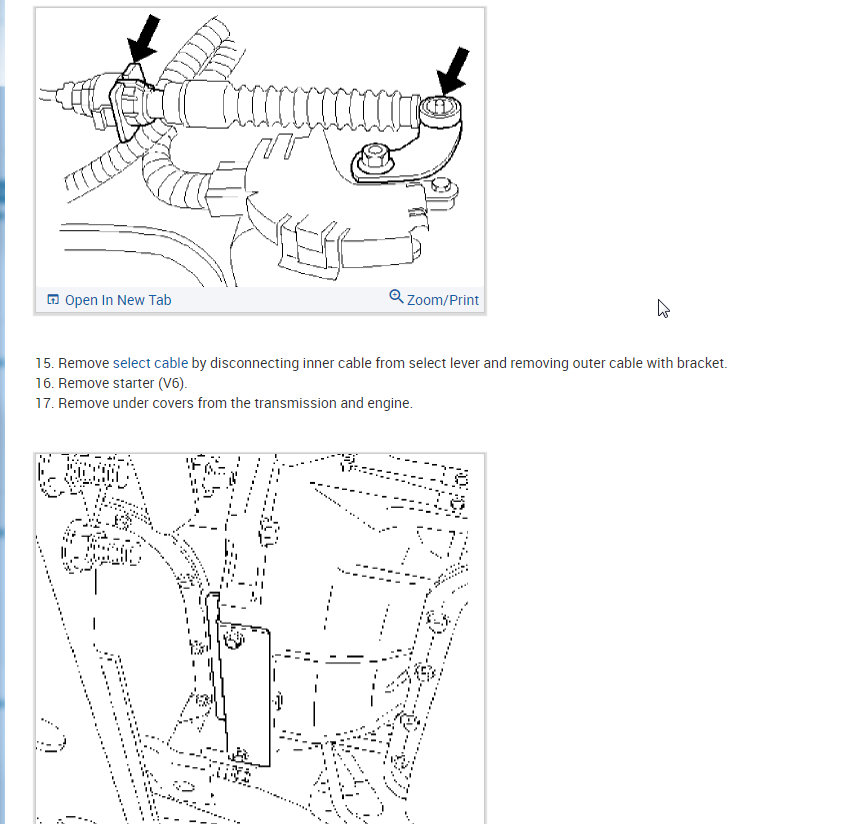 Open In New Tab
Zoom/Print

15. Remove select cable by disconnecting inner cable from select lever and removing outer cable with bracket.
16. Remove starter (V6).
17. Remove under covers from the transmission and engine.