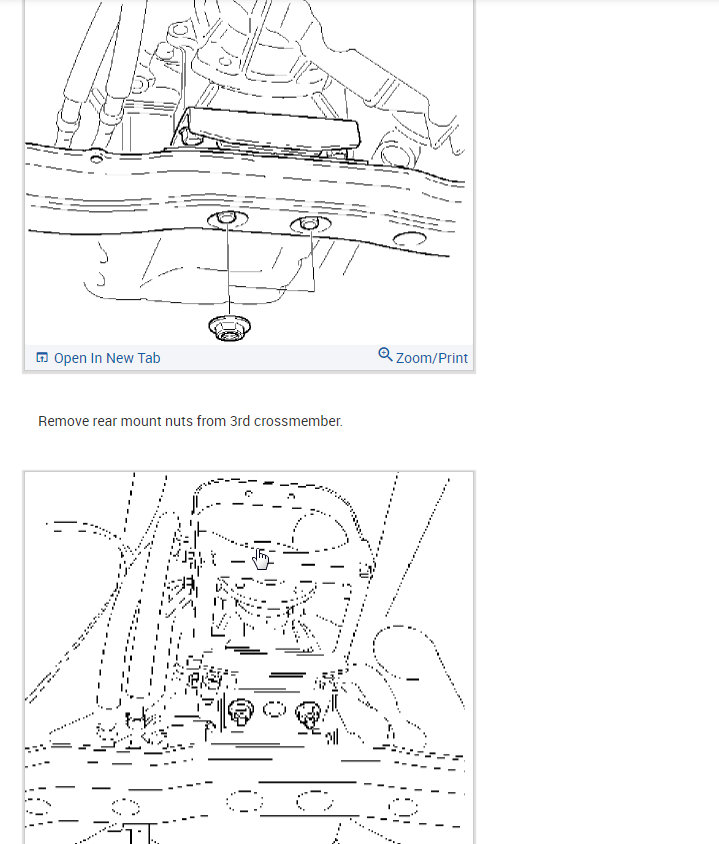 Open In New Tab

Zoom/Print

Remove rear mount nuts from 3rd crossmember.