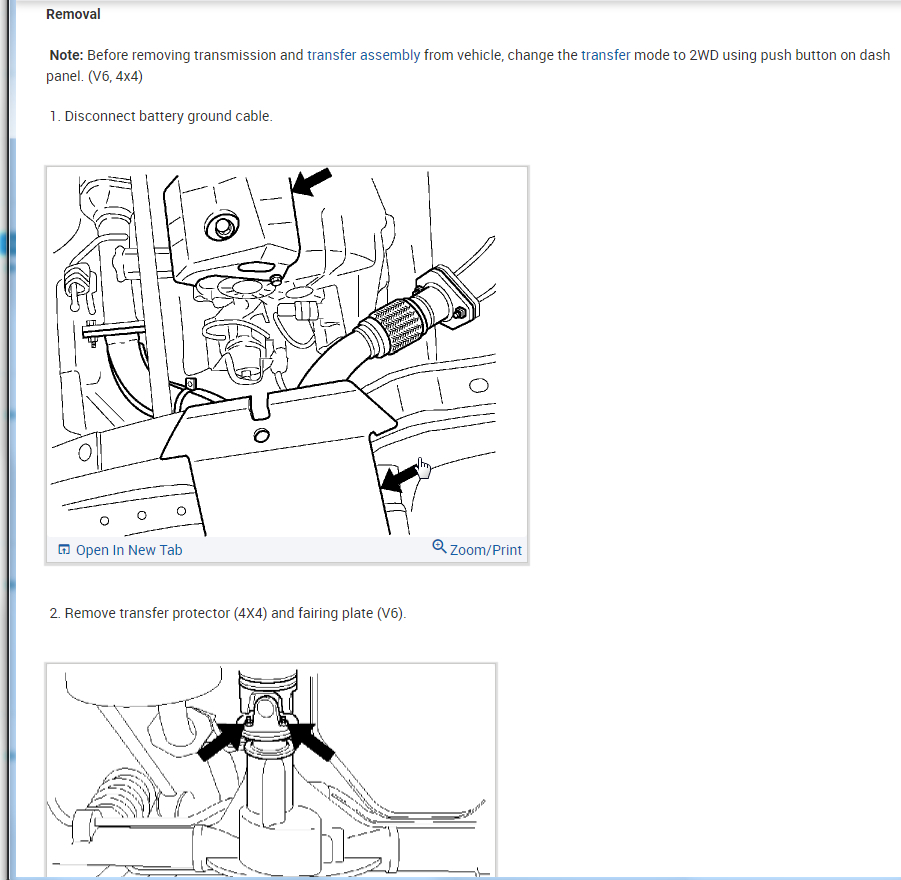 Removal

Note: Before removing transmission and transfer assembly from vehicle, change the transfer mode to 2WD using push button on dash panel. (V6, 4x4)

1. Disconnect battery ground cable.

Open In New Tab

Zoom/Print

2. Remove transfer protector (4X4) and fairing plate (V6).