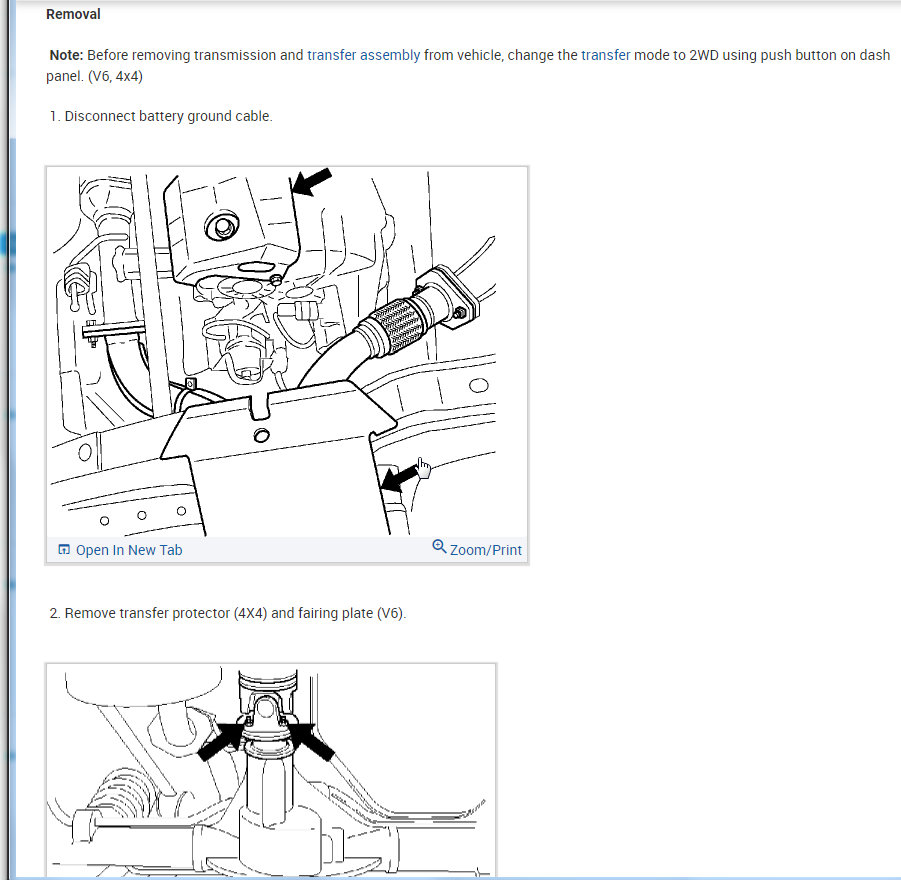 Removal

Note: Before removing transmission and transfer assembly from vehicle, change the transfer mode to 2WD using push button on dash panel. (V6, 4x4)

1. Disconnect battery ground cable.

Open In New Tab

Zoom/Print

2. Remove transfer protector (4X4) and fairing plate (V6).