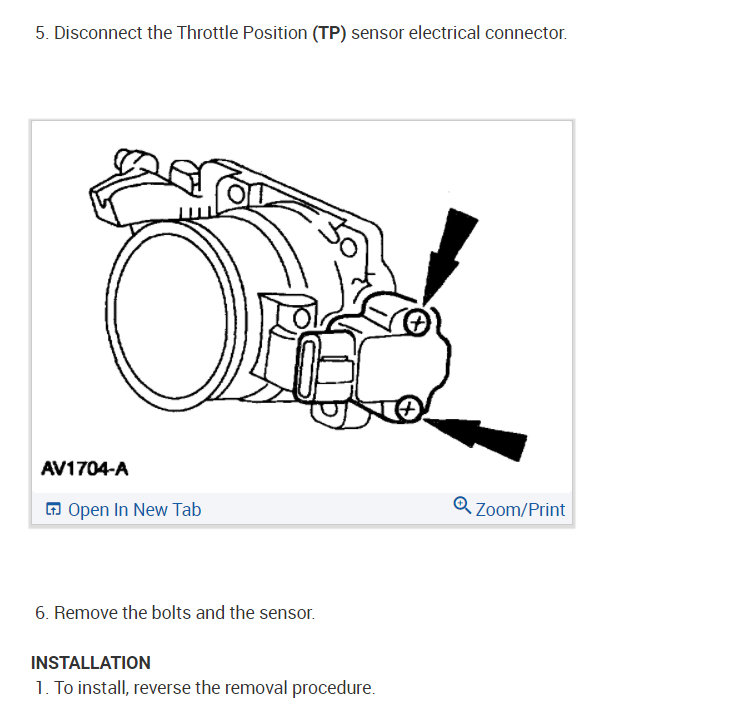 5. Disconnect the Throttle Position (TP) sensor electrical connector.

AV1704-A

Open In New Tab

Zoom/Print

6. Remove the bolts and the sensor.

INSTALLATION

1. To install, reverse the removal procedure.