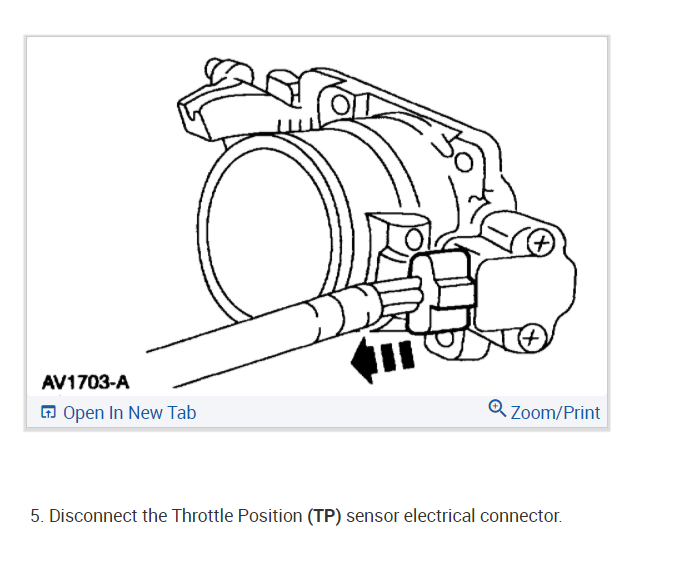 AV1703-A

Open In New Tab

Zoom/Print

5. Disconnect the Throttle Position (TP) sensor electrical connector.