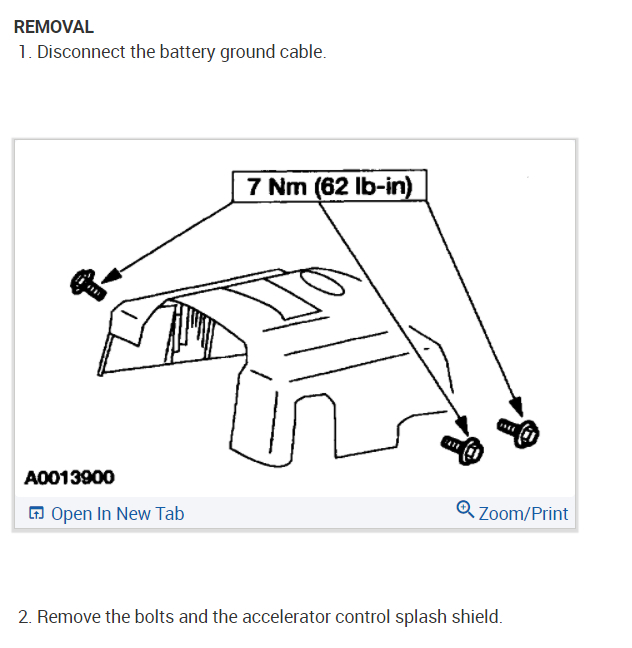 REMOVAL

1. Disconnect the battery ground cable.

7 Nm (62 lb-in)

A0013900

Open In New Tab

Zoom/Print

2. Remove the bolts and the accelerator control splash shield.