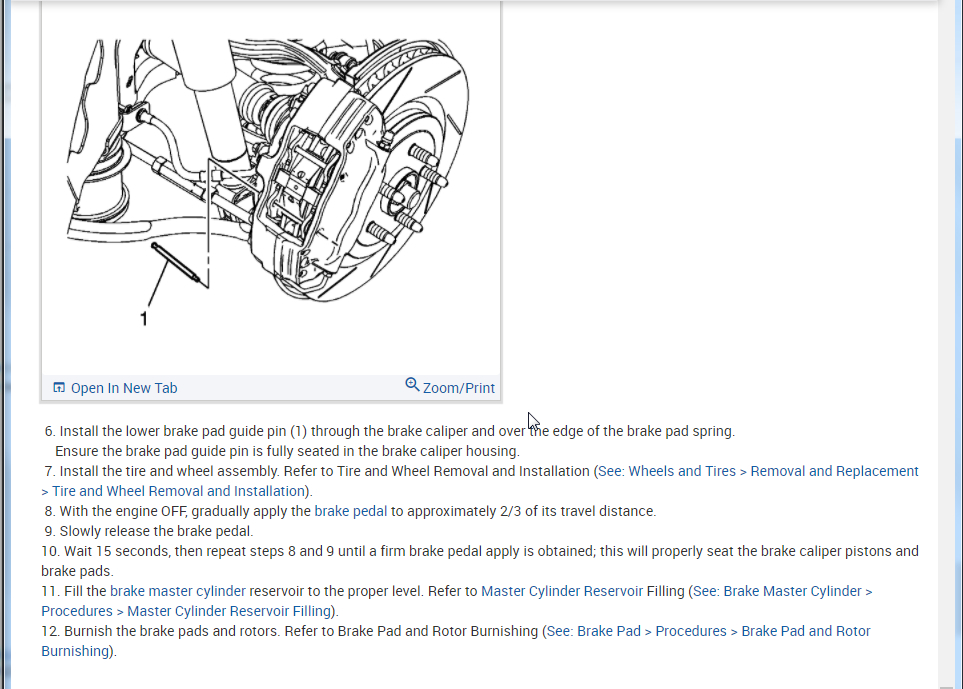 1

Open In New Tab

Zoom/Print

6. Install the lower brake pad guide pin (1) through the brake caliper and over the edge of the brake pad spring.
Ensure the brake pad guide pin is fully seated in the brake caliper housing.
7. Install the tire and wheel assembly. Refer to Tire and Wheel Removal and Installation (See: Wheels and Tires > Removal and Replacement > Tire and Wheel Removal and Installation).
8. With the engine OFF, gradually apply the brake pedal to approximately 2/3 of its travel distance.
9. Slowly release the brake pedal.
10. Wait 15 seconds, then repeat steps 8 and 9 until a firm brake pedal apply is obtained; this will properly seat the brake caliper pistons and brake pads.
11. Fill the brake master cylinder reservoir to the proper level. Refer to Master Cylinder Reservoir Filling (See: Brake Master Cylinder > Procedures > Master Cylinder Reservoir Filling).
12. Burnish the brake pads and rotors. Refer to Brake Pad and Rotor Burnishing (See: Brake Pad > Procedures > Brake Pad and Rotor Burnishing).