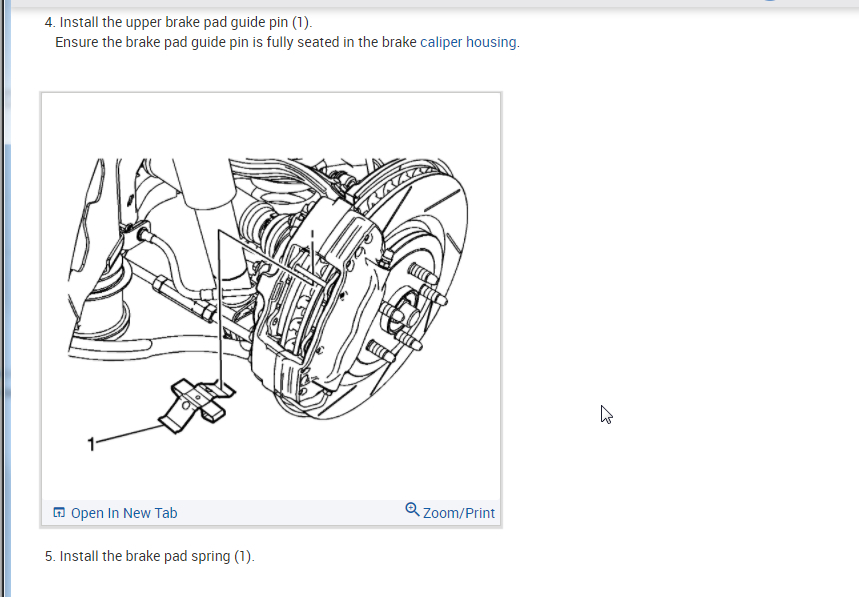 4. Install the upper brake pad guide pin (1).
Ensure the brake pad guide pin is fully seated in the brake caliper housing.

1

Open In New Tab

Zoom/Print

5. Install the brake pad spring (1).