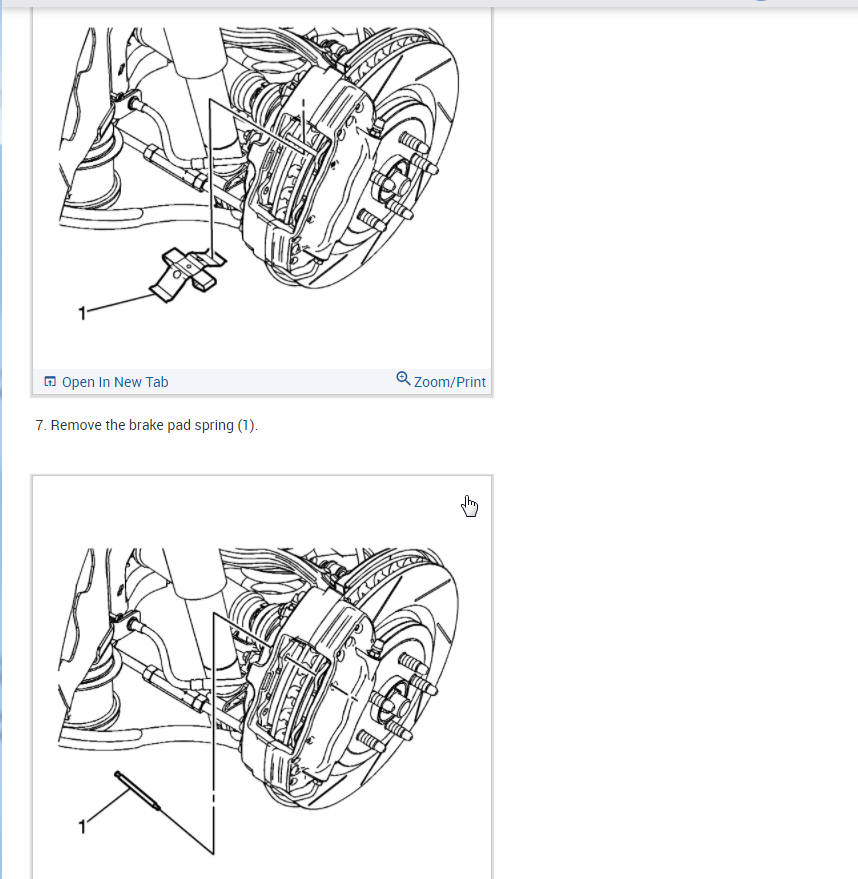 1

Open In New Tab

Zoom/Print

7. Remove the brake pad spring (1).

1