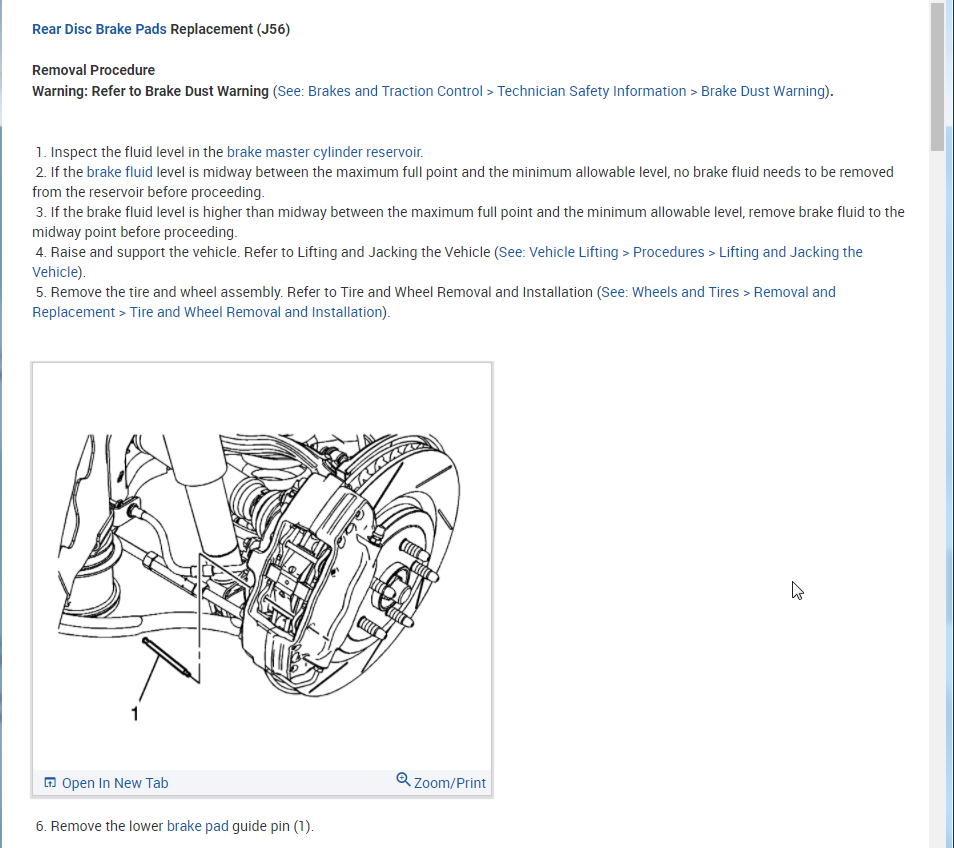 Rear Disc Brake Pads Replacement (J56)

Removal Procedure
Warning: Refer to Brake Dust Warning (See: Brakes and Traction Control > Technician Safety Information > Brake Dust Warning).

1. Inspect the fluid level in the brake master cylinder reservoir.
2. If the brake fluid level is midway between the maximum full point and the minimum allowable level, no brake fluid needs to be removed from the reservoir before proceeding.
3. If the brake fluid level is higher than midway between the maximum full point and the minimum allowable level, remove brake fluid to the midway point before proceeding.
4. Raise and support the vehicle. Refer to Lifting and Jacking the Vehicle (See: Vehicle Lifting > Procedures > Lifting and Jacking the Vehicle).
5. Remove the tire and wheel assembly. Refer to Tire and Wheel Removal and Installation (See: Wheels and Tires > Removal and Replacement > Tire and Wheel Removal and Installation).

1

Open In New Tab
Zoom/Print

6. Remove the lower brake pad guide pin (1).