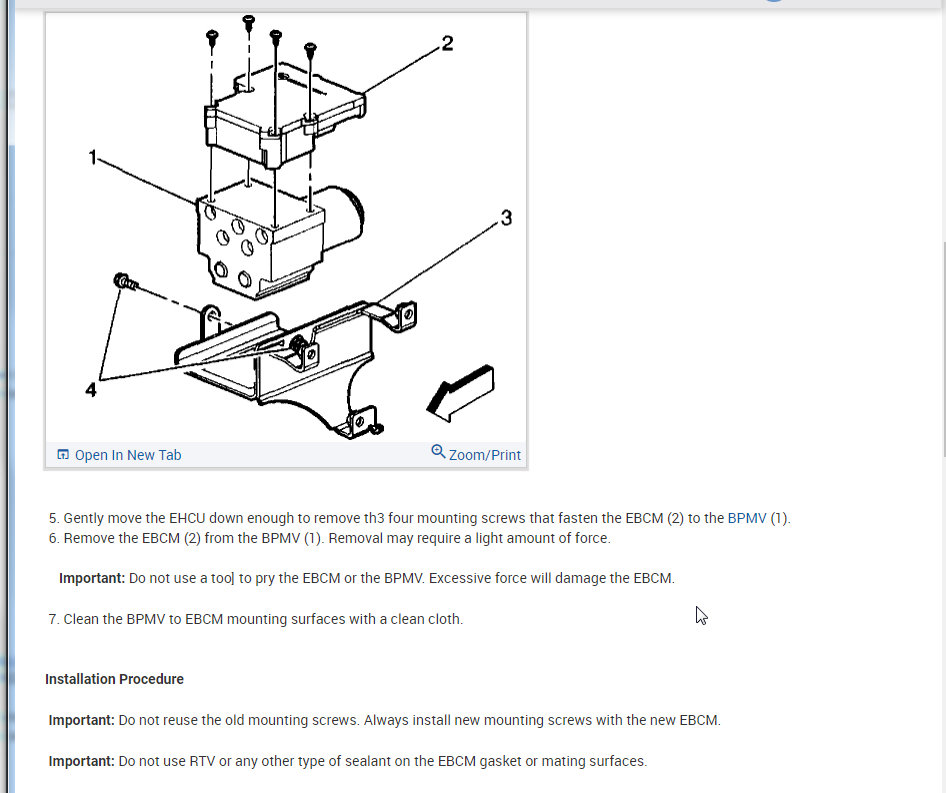 2

1

3

4

Open In New Tab

Zoom/Print

5. Gently move the EHCU down enough to remove th3 four mounting screws that fasten the EBCM (2) to the BPMV (1).
6. Remove the EBCM (2) from the BPMV (1). Removal may require a light amount of force.

Important: Do not use a tool to pry the EBCM or the BPMV. Excessive force will damage the EBCM.

7. Clean the BPMV to EBCM mounting surfaces with a clean cloth.

Installation Procedure

Important: Do not reuse the old mounting screws. Always install new mounting screws with the new EBCM.

Important: Do not use RTV or any other type of sealant on the EBCM gasket or mating surfaces.