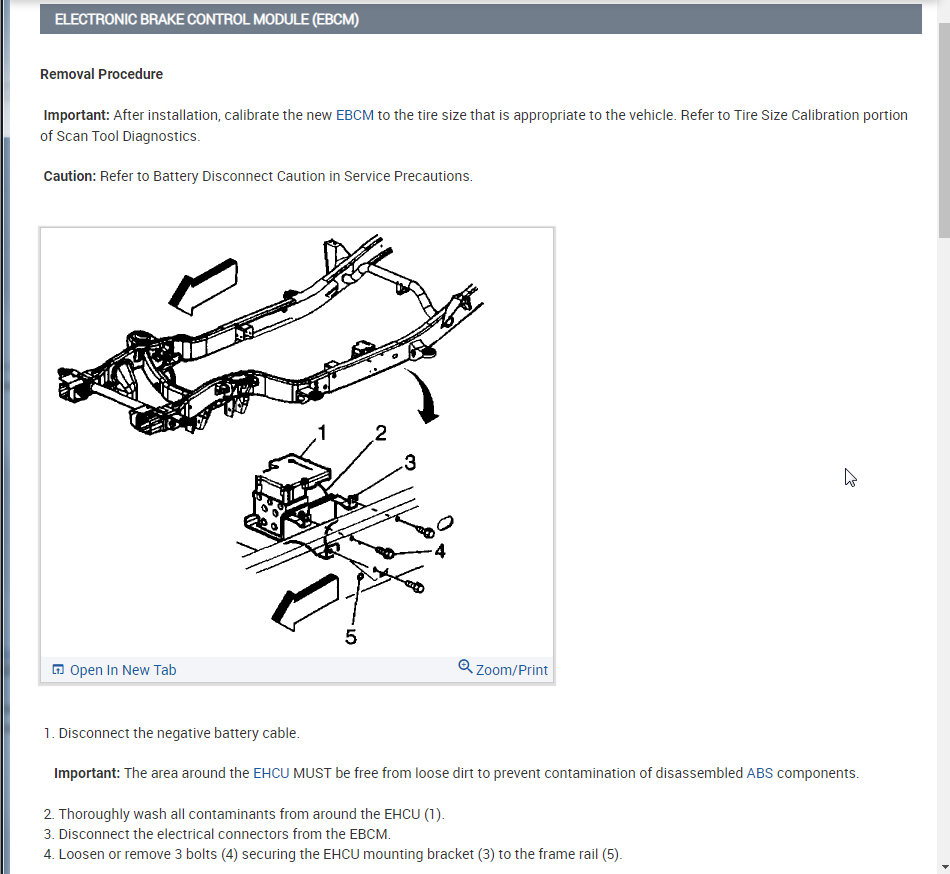 ELECTRONIC BRAKE CONTROL MODULE (EBCM)

Removal Procedure

Important: After installation, calibrate the new EBCM to the tire size that is appropriate to the vehicle. Refer to Tire Size Calibration portion of Scan Tool Diagnostics.

Caution: Refer to Battery Disconnect Caution in Service Precautions.

1
2
3
4
5

Open In New Tab
Zoom/Print

1. Disconnect the negative battery cable.

Important: The area around the EHCU MUST be free from loose dirt to prevent contamination of disassembled ABS components.

2. Thoroughly wash all contaminants from around the EHCU (1).
3. Disconnect the electrical connectors from the EBCM.
4. Loosen or remove 3 bolts (4) securing the EHCU mounting bracket (3) to the frame rail (5).