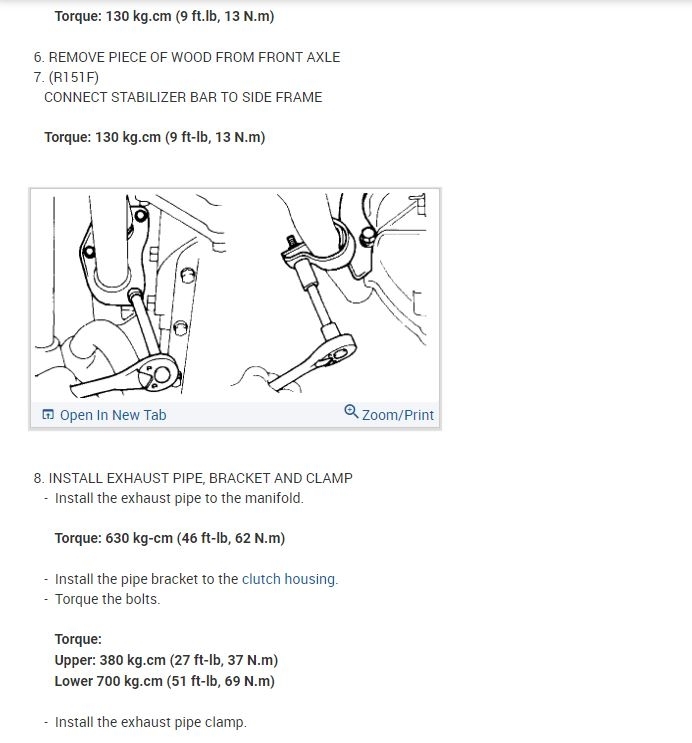 Torque: 130 kg.cm (9 ft.lb, 13 N.m)

6. REMOVE PIECE OF WOOD FROM FRONT AXLE
7. (R151F)
CONNECT STABILIZER BAR TO SIDE FRAME

Torque: 130 kg.cm (9 ft-lb, 13 N.m)

Open In New Tab
Zoom/Print

8. INSTALL EXHAUST PIPE, BRACKET AND CLAMP
- Install the exhaust pipe to the manifold.

Torque: 630 kg-cm (46 ft-lb, 62 N.m)

- Install the pipe bracket to the clutch housing.
- Torque the bolts.

Torque:
Upper: 380 kg.cm (27 ft-lb, 37 N.m)
Lower 700 kg.cm (51 ft-lb, 69 N.m)

- Install the exhaust pipe clamp.