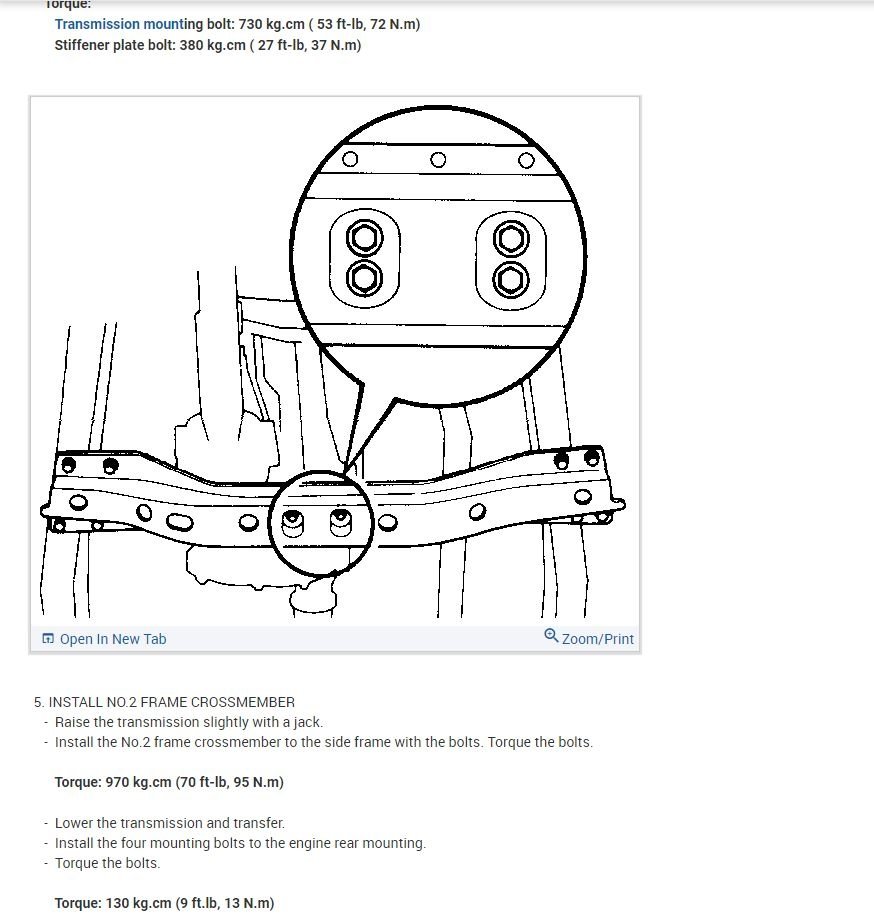 Torque:
Transmission mounting bolt: 730 kg.cm ( 53 ft-lb, 72 N.m)
Stiffener plate bolt: 380 kg.cm ( 27 ft-lb, 37 N.m)

Open In New Tab
Zoom/Print

5. INSTALL NO.2 FRAME CROSSMEMBER
- Raise the transmission slightly with a jack.
- Install the No.2 frame crossmember to the side frame with the bolts. Torque the bolts.

Torque: 970 kg.cm (70 ft-lb, 95 N.m)

- Lower the transmission and transfer.
- Install the four mounting bolts to the engine rear mounting.
- Torque the bolts.

Torque: 130 kg.cm (9 ft.lb, 13 N.m)