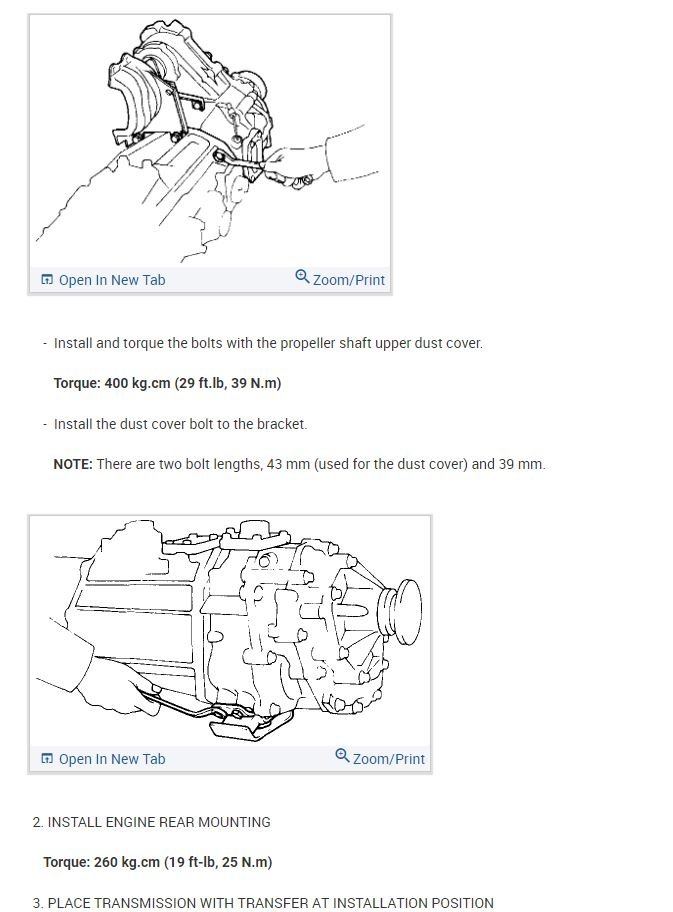 Open In New Tab

Zoom/Print

- Install and torque the bolts with the propeller shaft upper dust cover.

Torque: 400 kg.cm (29 ft.lb, 39 N.m)

- Install the dust cover bolt to the bracket.

NOTE: There are two bolt lengths, 43 mm (used for the dust cover) and 39 mm.

Open In New Tab

Zoom/Print

2. INSTALL ENGINE REAR MOUNTING

Torque: 260 kg.cm (19 ft-lb, 25 N.m)

3. PLACE TRANSMISSION WITH TRANSFER AT INSTALLATION POSITION