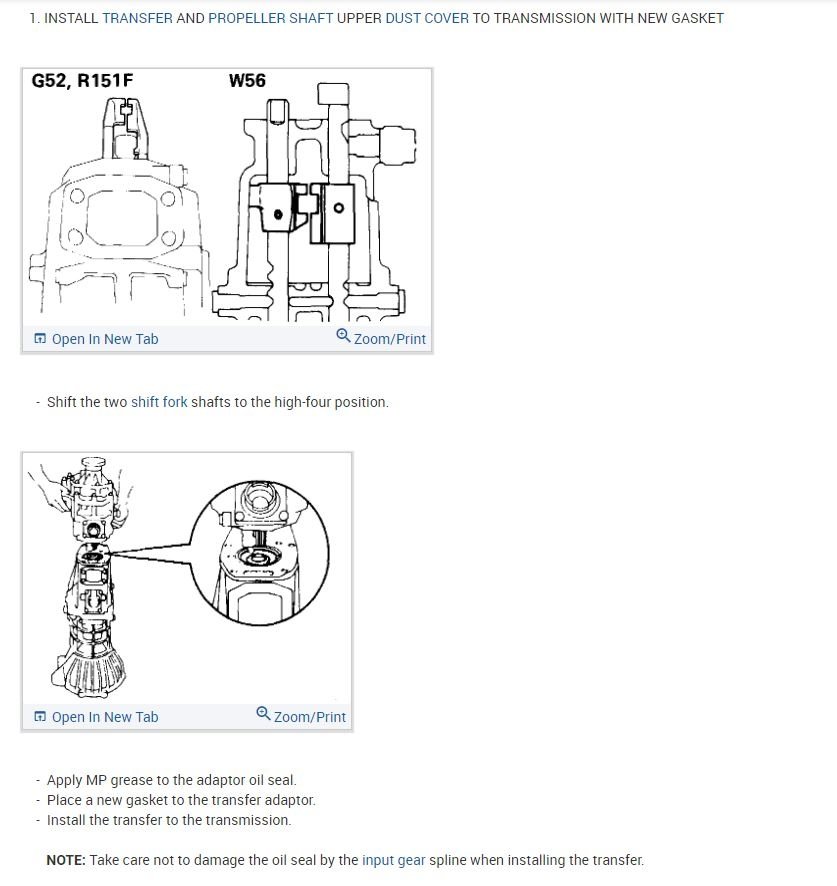 1. INSTALL TRANSFER AND PROPELLER SHAFT UPPER DUST COVER TO TRANSMISSION WITH NEW GASKET

G52, R151F

W56

Open In New Tab

Zoom/Print

- Shift the two shift fork shafts to the high-four position.

Open In New Tab

Zoom/Print

- Apply MP grease to the adaptor oil seal.
- Place a new gasket to the transfer adaptor.
- Install the transfer to the transmission.

NOTE: Take care not to damage the oil seal by the input gear spline when installing the transfer.