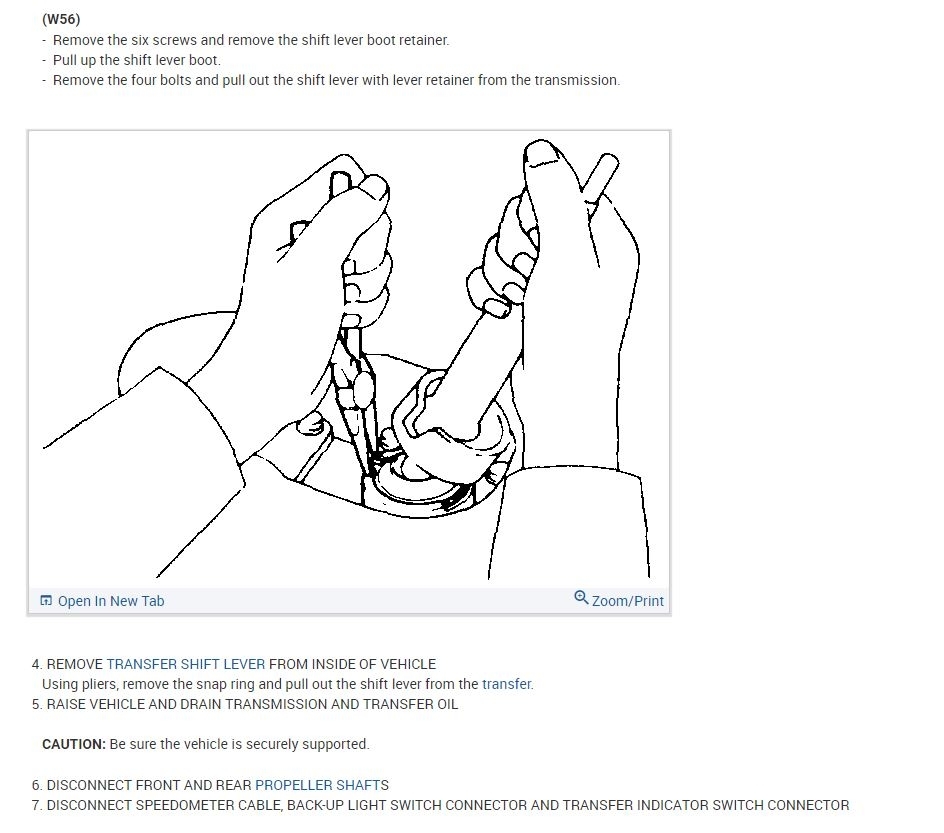 (W56)
- Remove the six screws and remove the shift lever boot retainer.
- Pull up the shift lever boot.
- Remove the four bolts and pull out the shift lever with lever retainer from the transmission.

Open In New Tab

Zoom/Print

4. REMOVE TRANSFER SHIFT LEVER FROM INSIDE OF VEHICLE
Using pliers, remove the snap ring and pull out the shift lever from the transfer.
5. RAISE VEHICLE AND DRAIN TRANSMISSION AND TRANSFER OIL

CAUTION: Be sure the vehicle is securely supported.

6. DISCONNECT FRONT AND REAR PROPELLER SHAFTS
7. DISCONNECT SPEEDOMETER CABLE, BACK-UP LIGHT SWITCH CONNECTOR AND TRANSFER INDICATOR SWITCH CONNECTOR