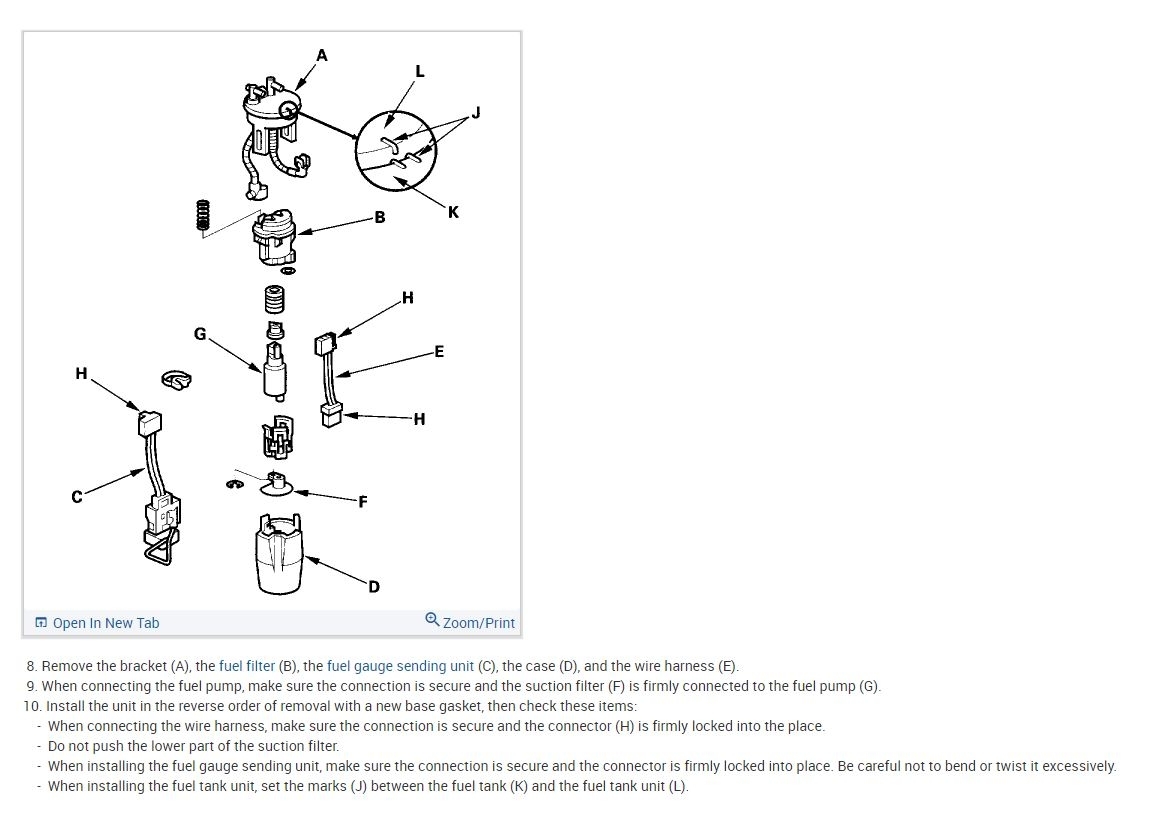 A

L

J

K

B

H

G

E

H

H

C

F

D

Open In New Tab

Zoom/Print

8. Remove the bracket (A), the fuel filter (B), the fuel gauge sending unit (C), the case (D), and the wire harness (E).
9. When connecting the fuel pump, make sure the connection is secure and the suction filter (F) is firmly connected to the fuel pump (G).
10. Install the unit in the reverse order of removal with a new base gasket, then check these items:
- When connecting the wire harness, make sure the connection is secure and the connector (H) is firmly locked into the place.
- Do not push the lower part of the suction filter.
- When installing the fuel gauge sending unit, make sure the connection is secure and the connector is firmly locked into place. Be careful not to bend or twist it excessively.
- When installing the fuel tank unit, set the marks (J) between the fuel tank (K) and the fuel tank unit (L).