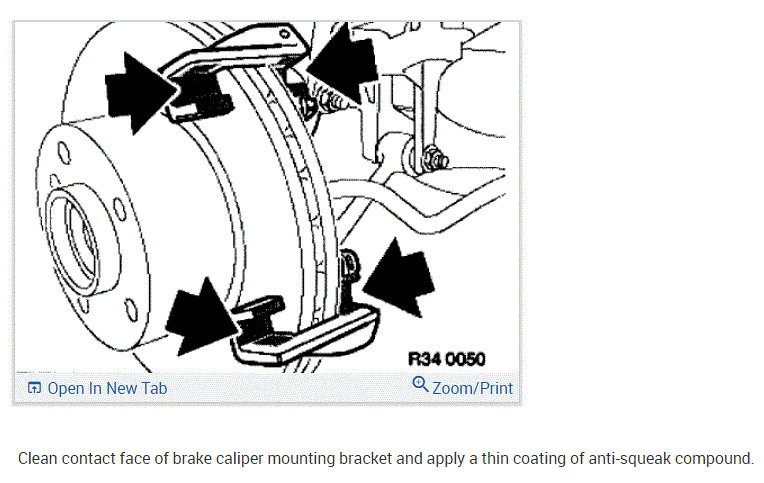 R34 0050

Open In New Tab

Zoom/Print

Clean contact face of brake caliper mounting bracket and apply a thin coating of anti-squeak compound.