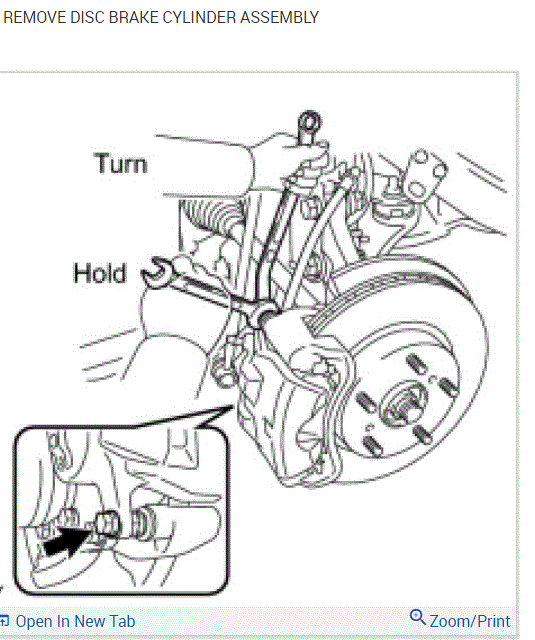 REMOVE DISC BRAKE CYLINDER ASSEMBLY

Turn

Hold

Open In New Tab

Zoom/Print