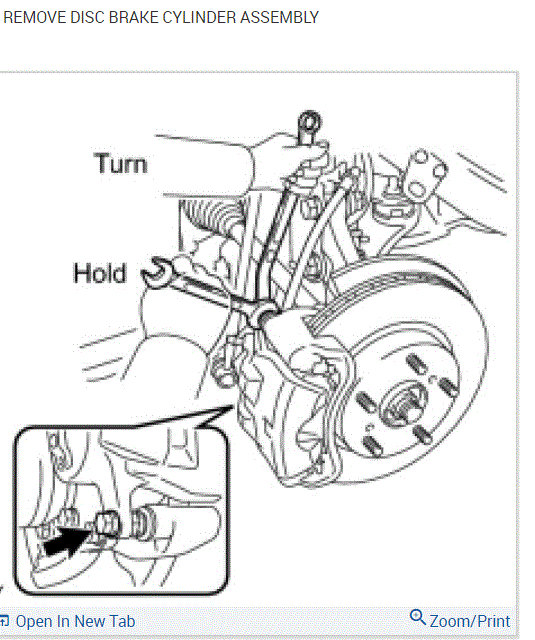 REMOVE DISC BRAKE CYLINDER ASSEMBLY

Turn

Hold

Open In New Tab

Zoom/Print