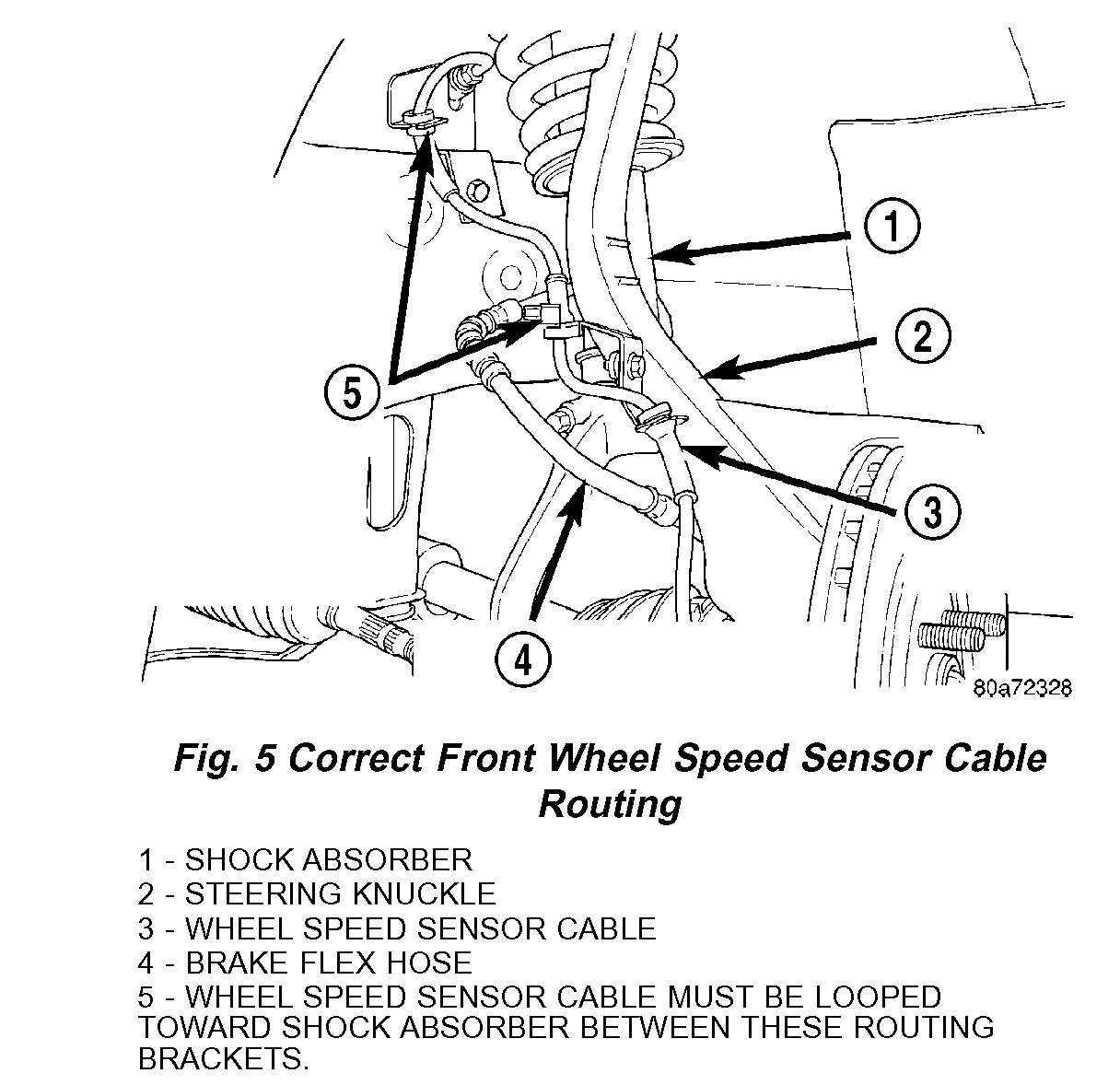 1
2
5
3
4
80a72328

Fig. 5 Correct Front Wheel Speed Sensor Cable Routing

1 - SHOCK ABSORBER
2 - STEERING KNUCKLE
3 - WHEEL SPEED SENSOR CABLE
4 - BRAKE FLEX HOSE
5 - WHEEL SPEED SENSOR CABLE MUST BE LOOPED TOWARD SHOCK ABSORBER BETWEEN THESE ROUTING BRACKETS.