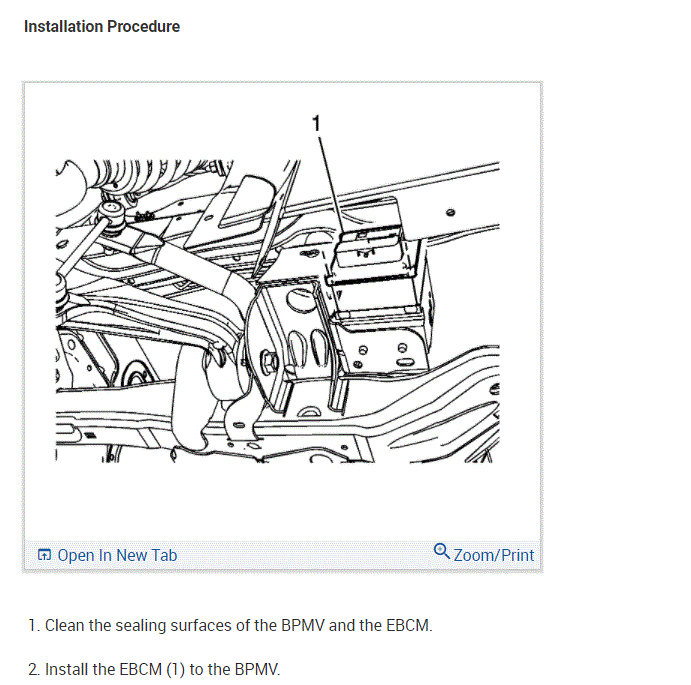 Installation Procedure

1

Open In New Tab

Zoom/Print

1. Clean the sealing surfaces of the BPMV and the EBCM.

2. Install the EBCM (1) to the BPMV.