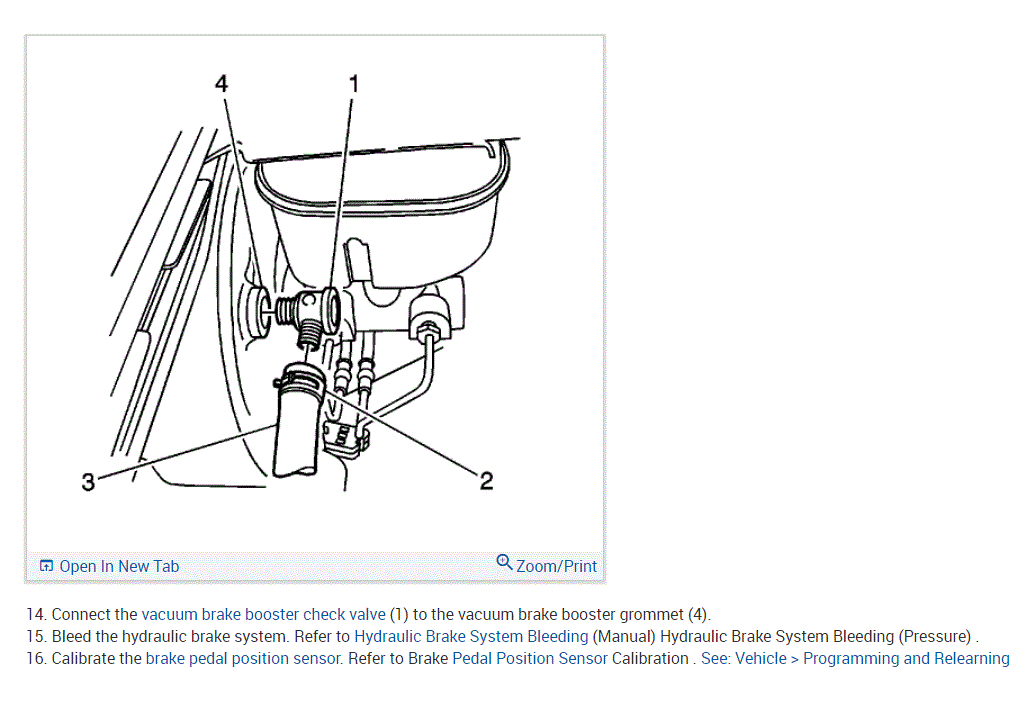 4
1
3
2

Open In New Tab
Zoom/Print

14. Connect the vacuum brake booster check valve (1) to the vacuum brake booster grommet (4).
15. Bleed the hydraulic brake system. Refer to Hydraulic Brake System Bleeding (Manual) Hydraulic Brake System Bleeding (Pressure) .
16. Calibrate the brake pedal position sensor. Refer to Brake Pedal Position Sensor Calibration . See: Vehicle > Programming and Relearning