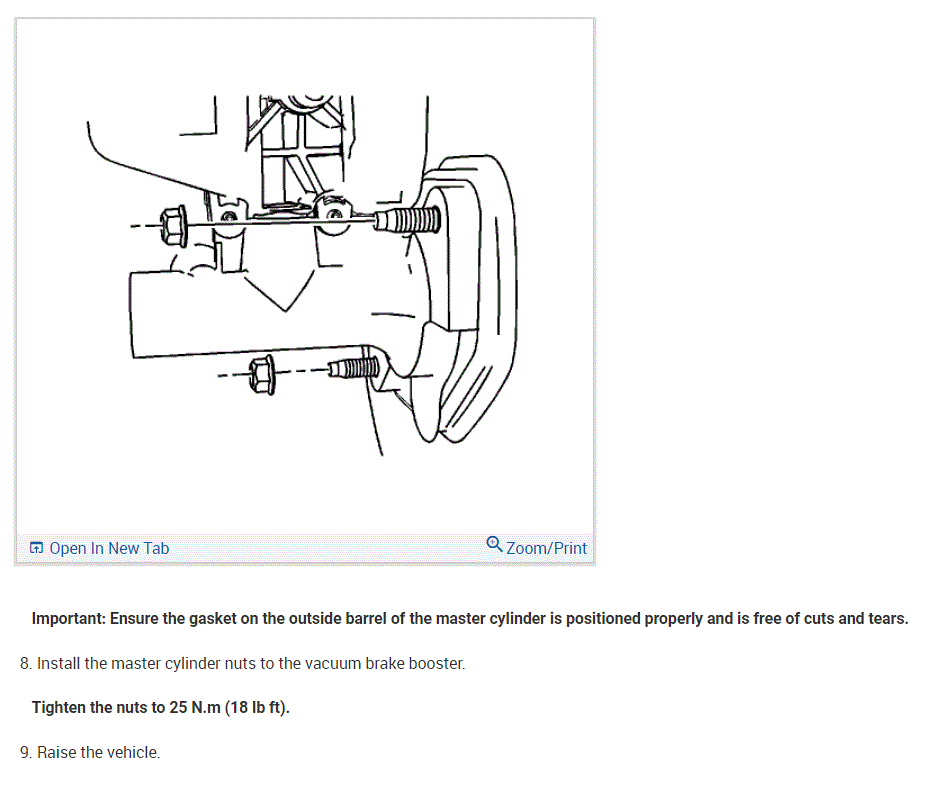 Open In New Tab

Zoom/Print

Important: Ensure the gasket on the outside barrel of the master cylinder is positioned properly and is free of cuts and tears.

8. Install the master cylinder nuts to the vacuum brake booster.

Tighten the nuts to 25 N.m (18 lb ft).

9. Raise the vehicle.