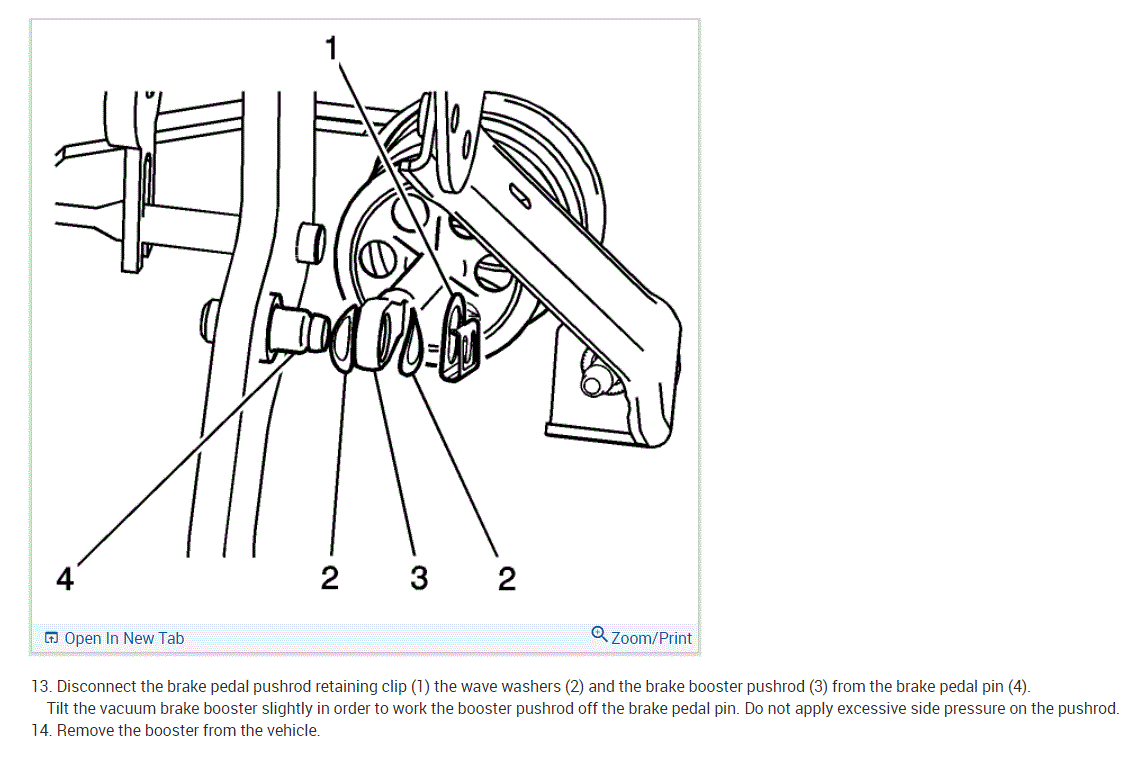 1

4 2 3 2

Open In New Tab Zoom/Print

13. Disconnect the brake pedal pushrod retaining clip (1) the wave washers (2) and the brake booster pushrod (3) from the brake pedal pin (4).
Tilt the vacuum brake booster slightly in order to work the booster pushrod off the brake pedal pin. Do not apply excessive side pressure on the pushrod.
14. Remove the booster from the vehicle.