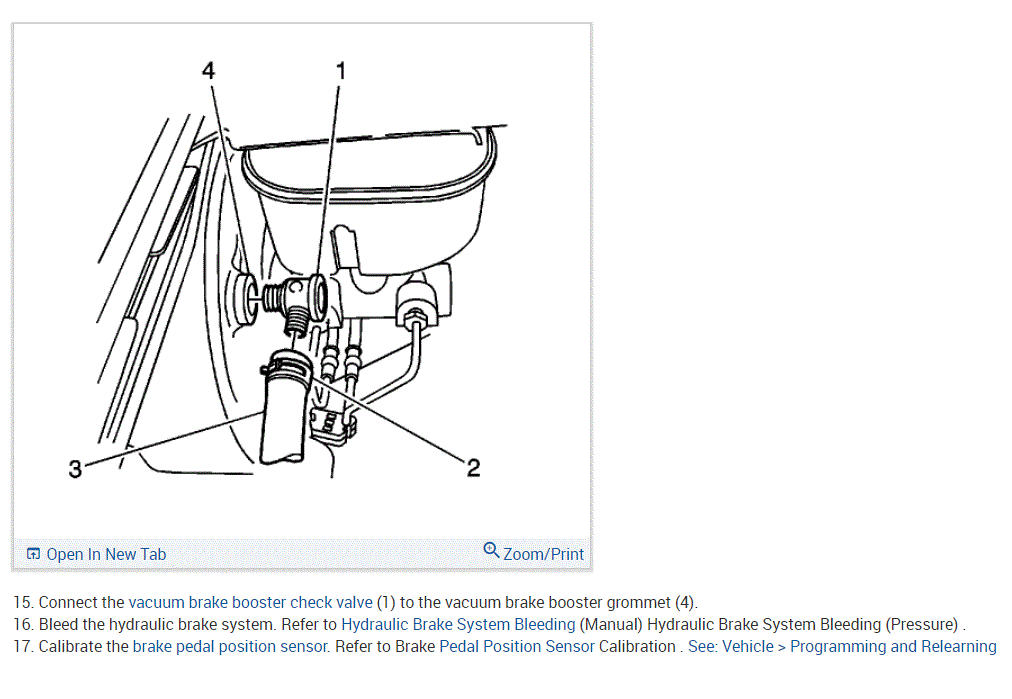 4
1
3
2

Open In New Tab
Zoom/Print

15. Connect the vacuum brake booster check valve (1) to the vacuum brake booster grommet (4).
16. Bleed the hydraulic brake system. Refer to Hydraulic Brake System Bleeding (Manual) Hydraulic Brake System Bleeding (Pressure) .
17. Calibrate the brake pedal position sensor. Refer to Brake Pedal Position Sensor Calibration . See: Vehicle > Programming and Relearning