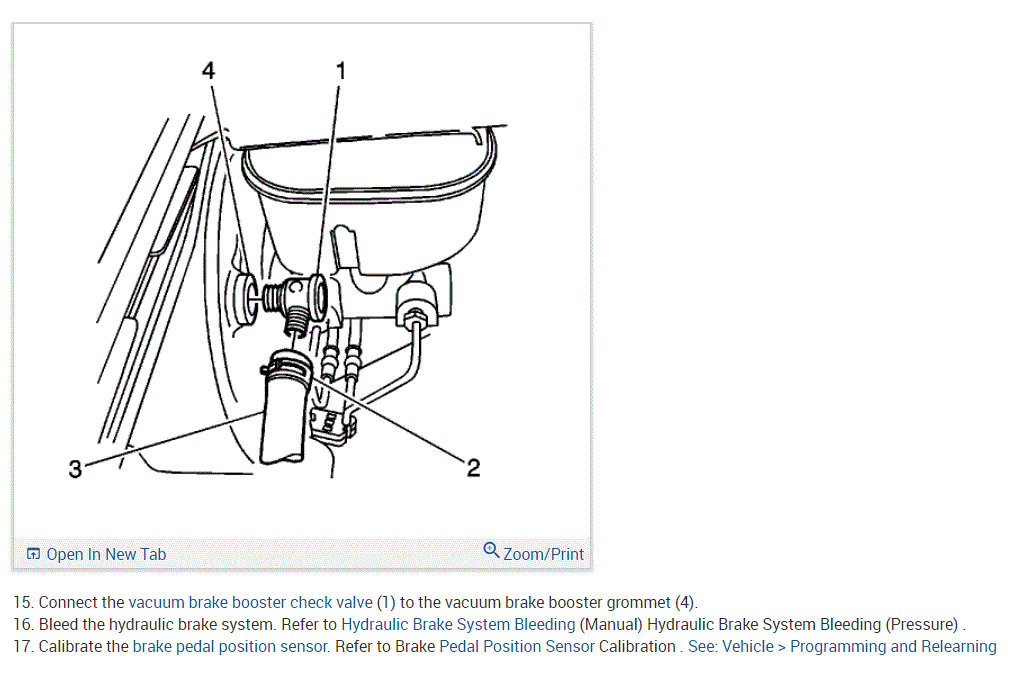 4
1
3
2

Open In New Tab
Zoom/Print

15. Connect the vacuum brake booster check valve (1) to the vacuum brake booster grommet (4).
16. Bleed the hydraulic brake system. Refer to Hydraulic Brake System Bleeding (Manual) Hydraulic Brake System Bleeding (Pressure) .
17. Calibrate the brake pedal position sensor. Refer to Brake Pedal Position Sensor Calibration . See: Vehicle > Programming and Relearning