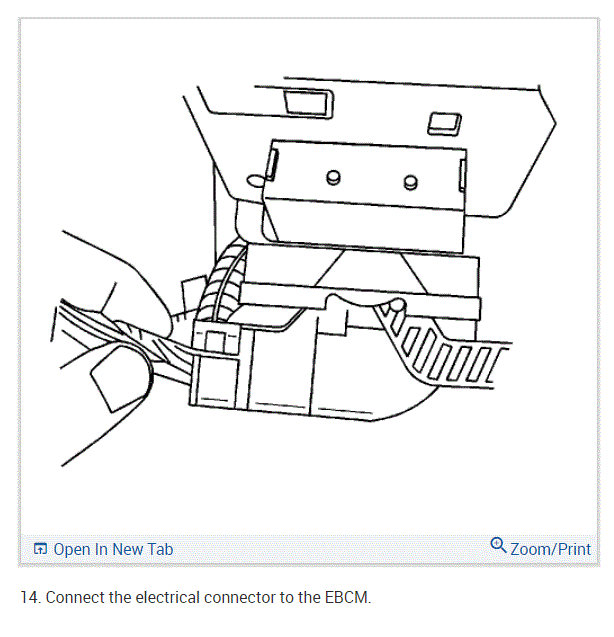 Open In New Tab

Zoom/Print

14. Connect the electrical connector to the EBCM.