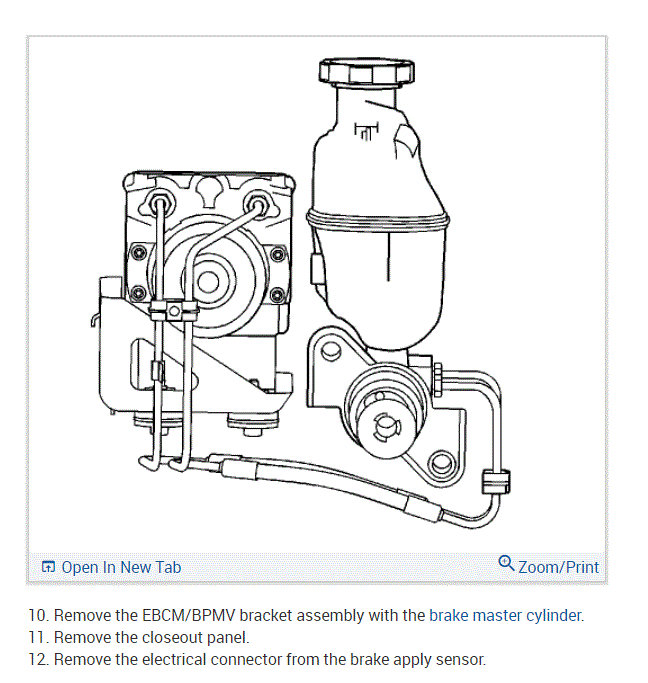 Open In New Tab

Zoom/Print

10. Remove the EBCM/BPMV bracket assembly with the brake master cylinder.
11. Remove the closeout panel.
12. Remove the electrical connector from the brake apply sensor.