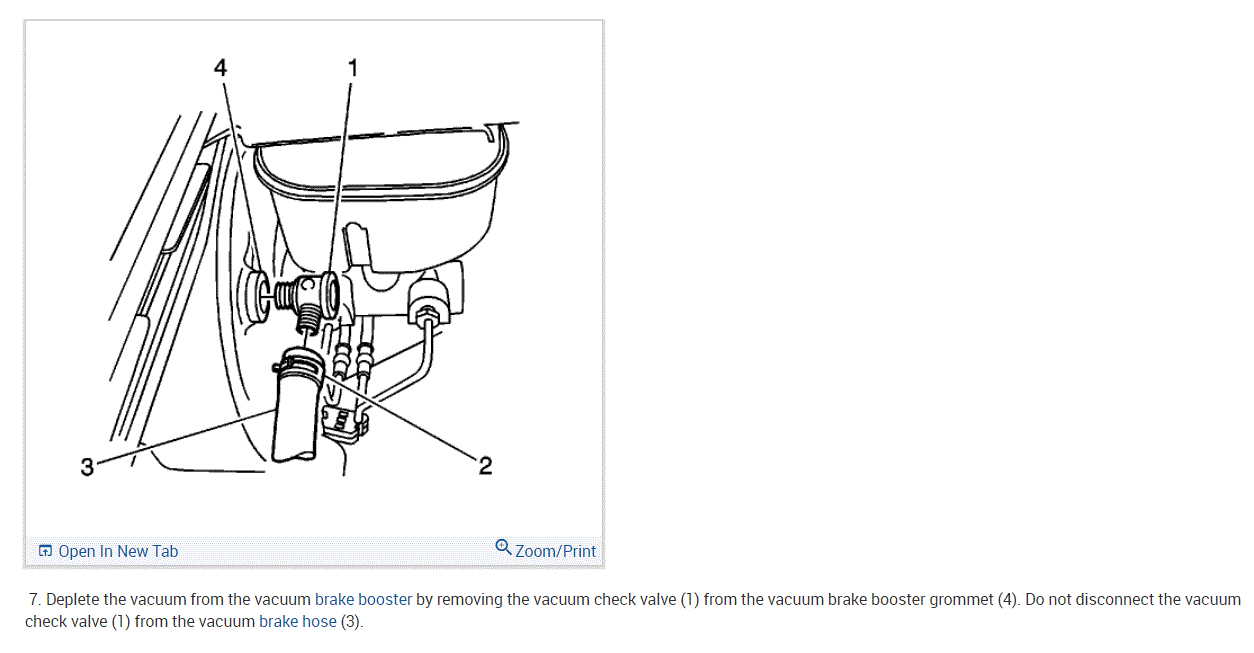 4
1
3
2

Open In New Tab
Zoom/Print

7. Deplete the vacuum from the vacuum brake booster by removing the vacuum check valve (1) from the vacuum brake booster grommet (4). Do not disconnect the vacuum check valve (1) from the vacuum brake hose (3).