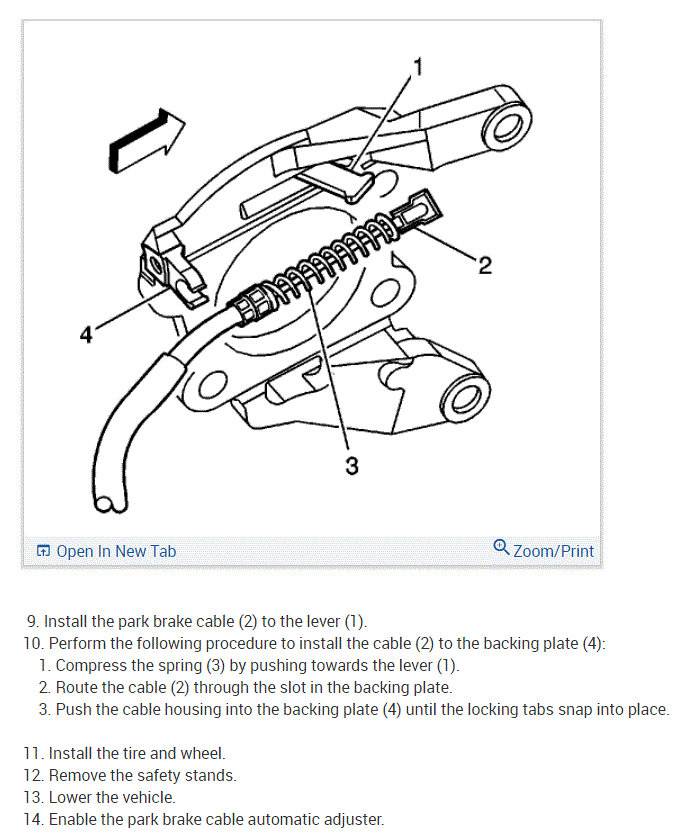 1

2

4

3

Open In New Tab

Zoom/Print

9. Install the park brake cable (2) to the lever (1).
10. Perform the following procedure to install the cable (2) to the backing plate (4):
1. Compress the spring (3) by pushing towards the lever (1).
2. Route the cable (2) through the slot in the backing plate.
3. Push the cable housing into the backing plate (4) until the locking tabs snap into place.

11. Install the tire and wheel.
12. Remove the safety stands.
13. Lower the vehicle.
14. Enable the park brake cable automatic adjuster.